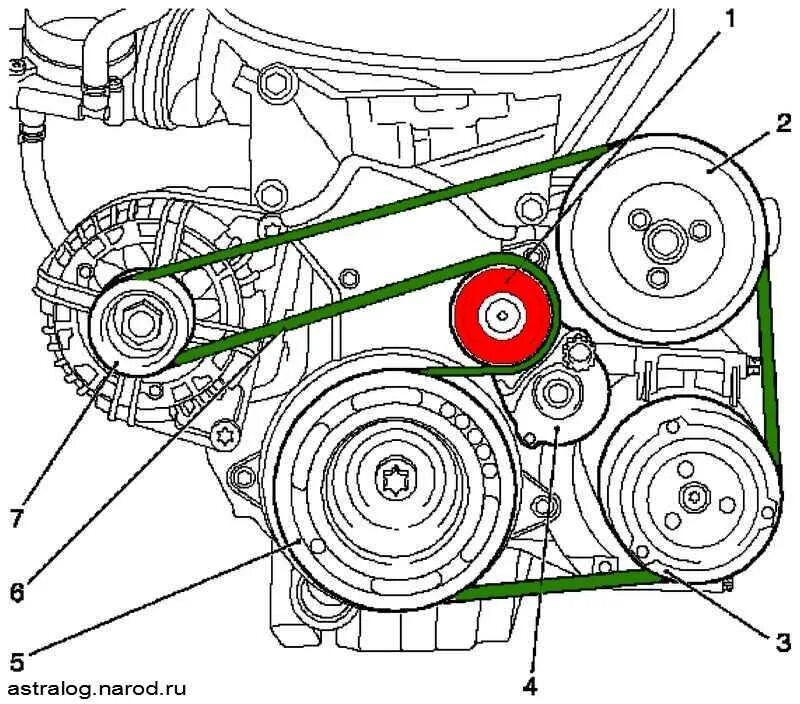 1
2
7
6
5
4
3
astralog.narod.ru