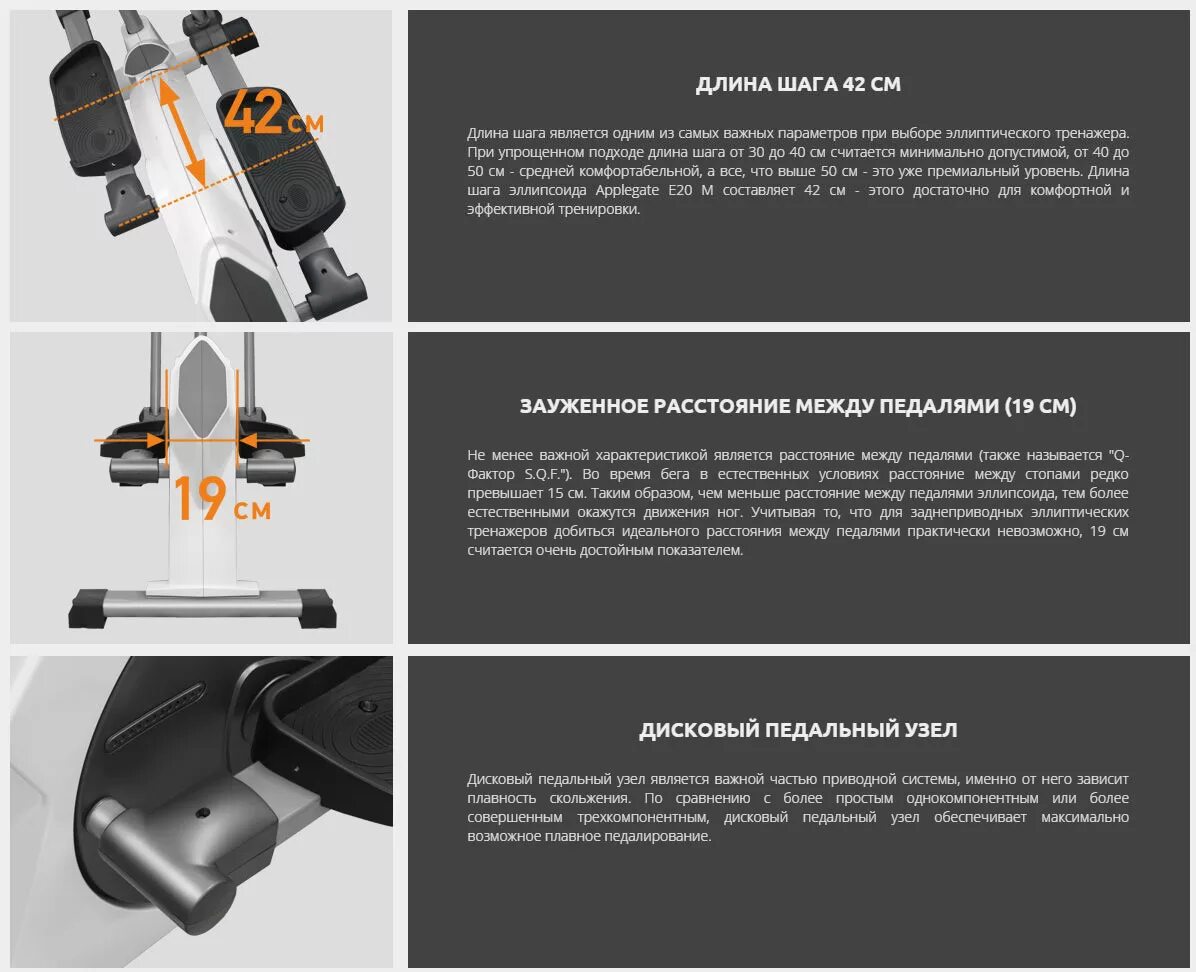 42 см

ДЛИНА ШАГА 42 СМ

Длина шага является одним из самых важных параметров при выборе эллиптического тренажера. При упрощенном подходе длина шага от 30 до 40 см считается минимально допустимой, от 40 до 50 см - средней комфортабельной, а все, что выше 50 см - это уже премиальный уровень. Длина шага эллипсоида Applegate E20 M составляет 42 см - этого достаточно для комфортной и эффективной тренировки.

19 см

ЗАУЖЕННОЕ РАССТОЯНИЕ МЕЖДУ ПЕДАЛЯМИ (19 СМ)

Не менее важной характеристикой является расстояние между педалями (также называется "Q-Фактор S.Q.F."). Во время бега в естественных условиях расстояние между стопами редко превышает 15 см. Таким образом, чем меньше расстояние между педалями эллипсоида, тем более естественными окажутся движения ног. Учитывая то, что для заднеприводных эллиптических тренажеров добиться идеального расстояния между педалями практически невозможно, 19 см считается очень достойным показателем.

ДИСКОВЫЙ ПЕДАЛЬНЫЙ УЗЕЛ

Дисковый педальный узел является важной частью приводной системы, именно от него зависит плавность скольжения. По сравнению с более простым однокомпонентным или более совершенным трехкомпонентным, дисковый педальный узел обеспечивает максимально возможное плавное педалирование.