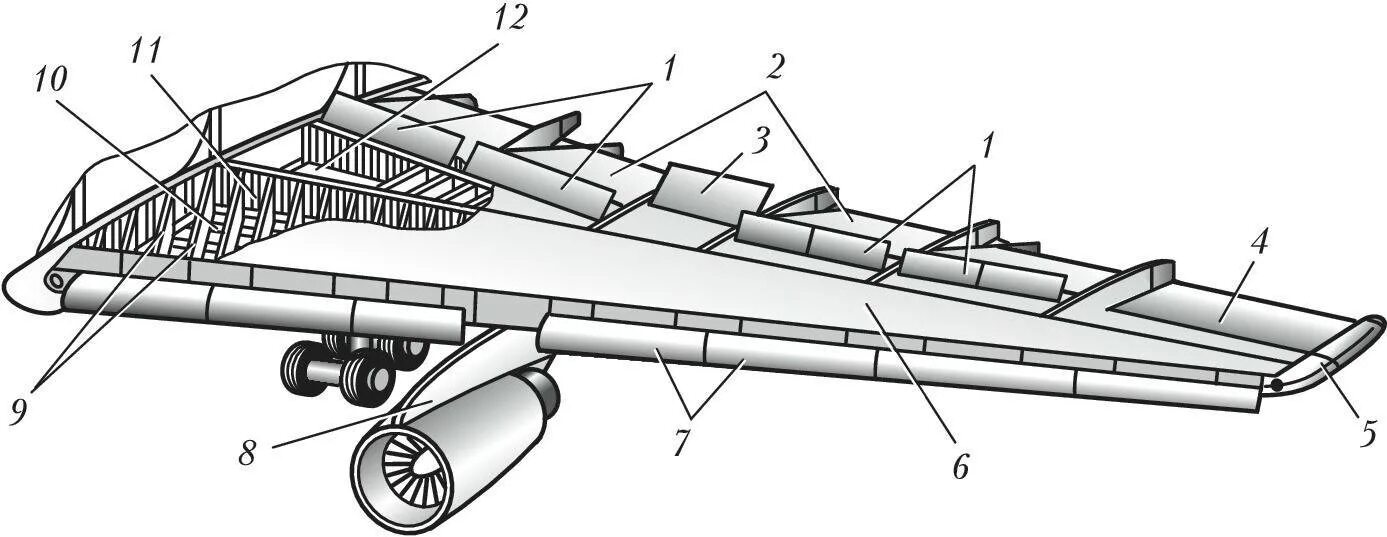 12
11
10
1
2
3
1
4
9
8
7
6
5