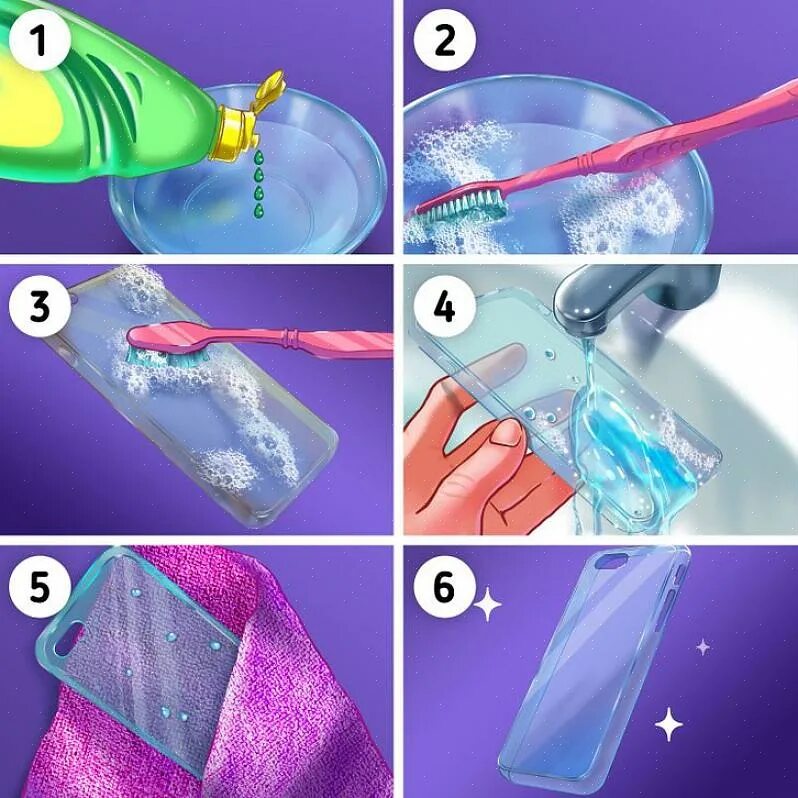 1
2
3
4
5
6