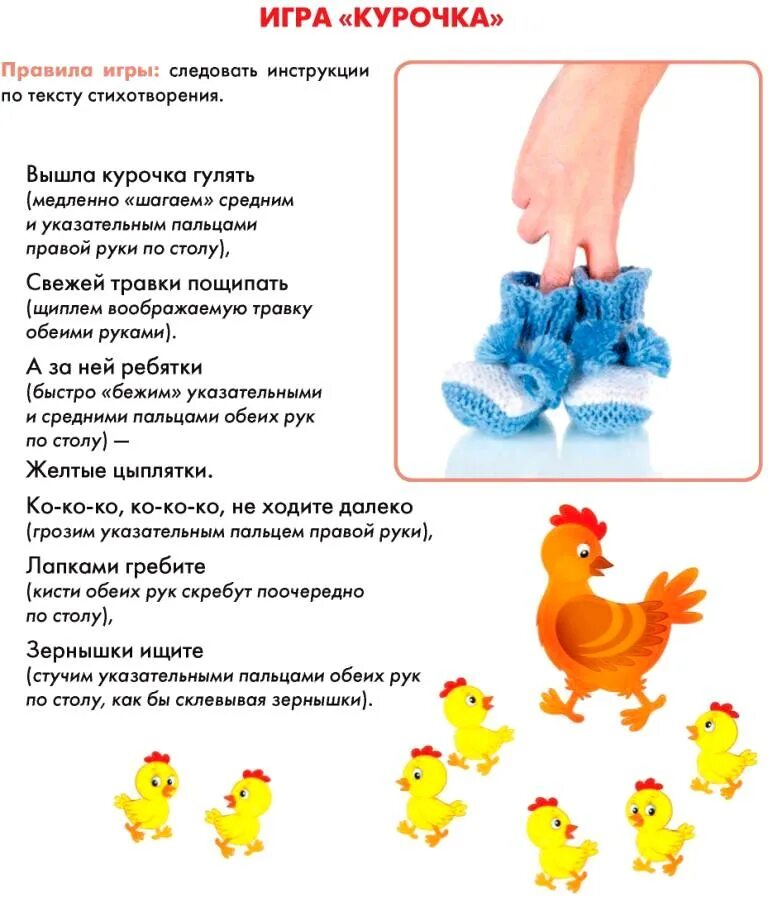 ИГРА «КУРОЧКА»

Правила игры: следовать инструкции по тексту стихотворения.

Вышла курочка гулять
(медленно «шагаем» средним и указательным пальцами правой руки по столу),

Свежей травки пощипать
(щиплем воображаемую травку обеими руками).

А за ней ребятки
(быстро «бежим» указательными и средними пальцами обеих рук по столу) —

Желтые цыплятки.

Ко-ко-ко, ко-ко-ко, не ходите далеко
(грозим указательным пальцем правой руки),

Лапками гребите
(кисти обеих рук скребут поочередно по столу),

Зернышки ищите
(стучим указательными пальцами обеих рук по столу, как бы склевывая зернышки).