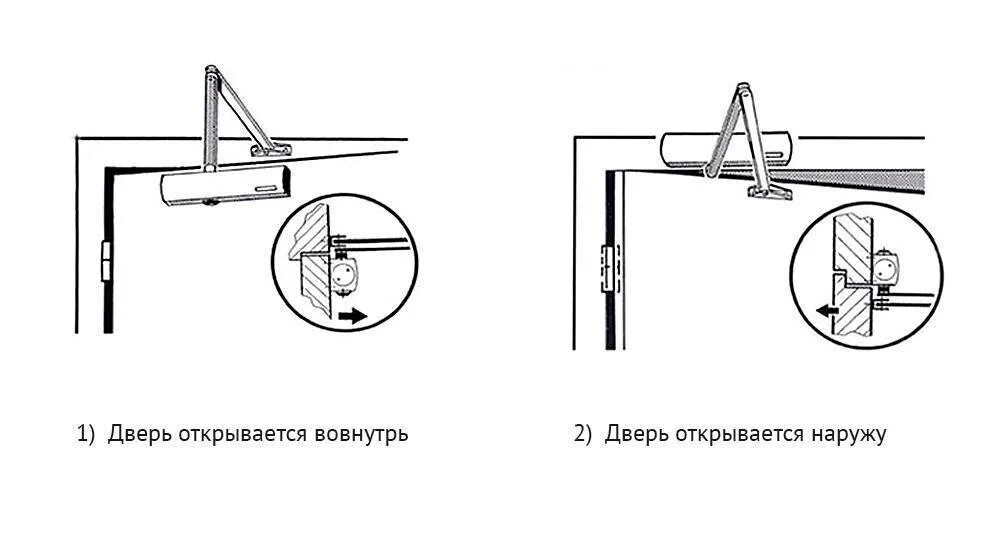 1) Дверь открывается вовнутрь

2) Дверь открывается наружу