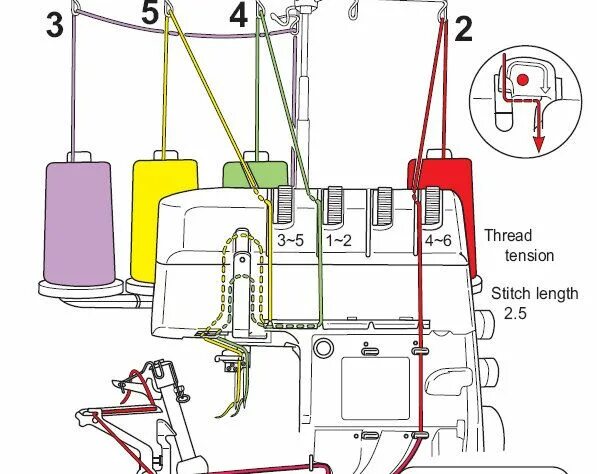 3

5

4

2

3~5

1~2

4~6

Thread tension

Stitch length 2.5