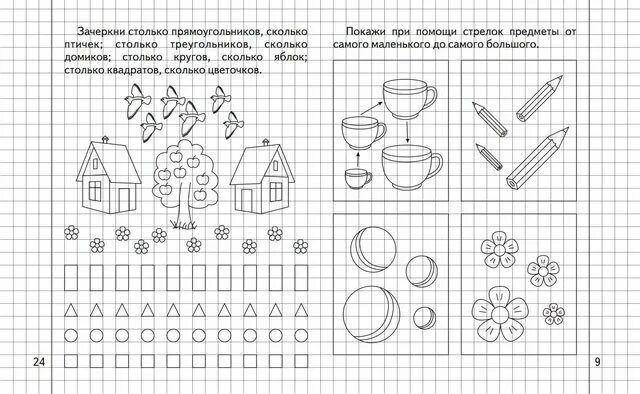 Зачеркни столько прямоугольников, сколько птичек; столько треугольников, сколько домиков; столько кругов, сколько яблок; столько квадратов, сколько цветочков.

24

Покажи при помощи стрелок предметы от самого маленького до самого большого.

9