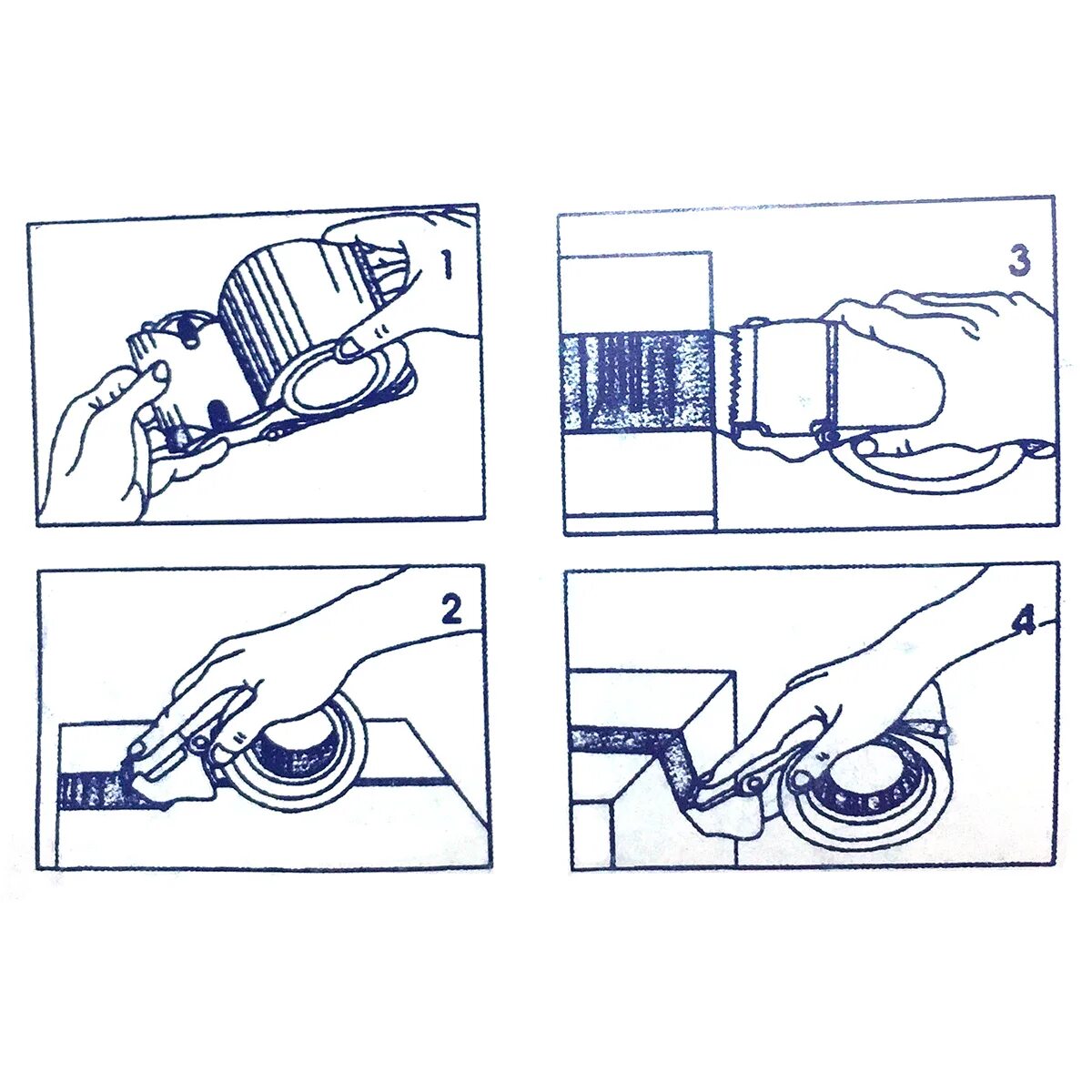 1

3

2

4