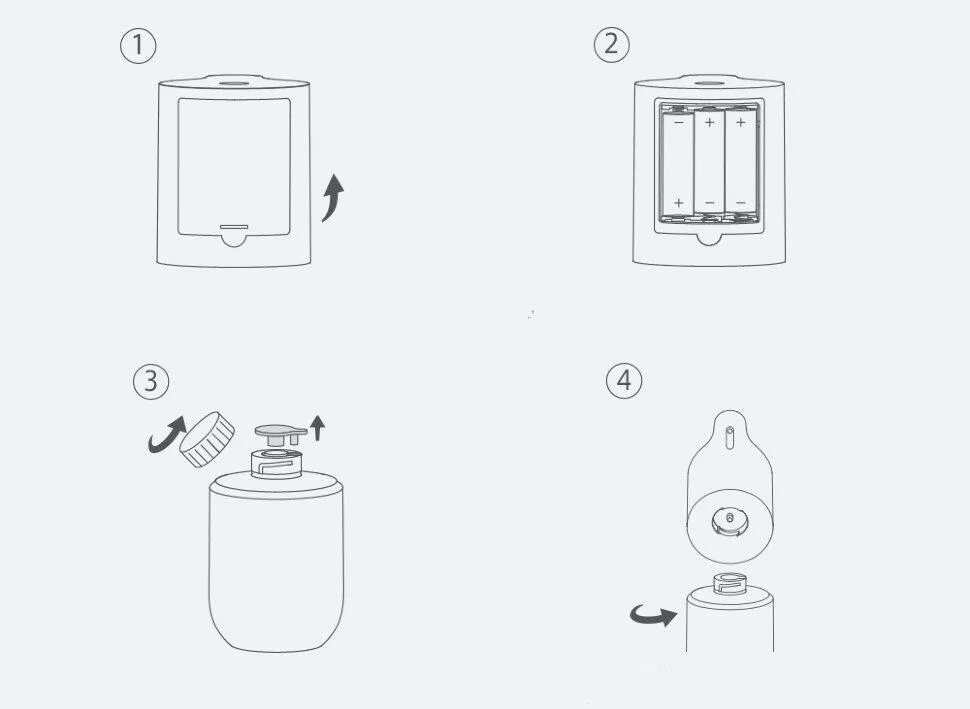 ①

②

−
+
+
+
−
−

③

④