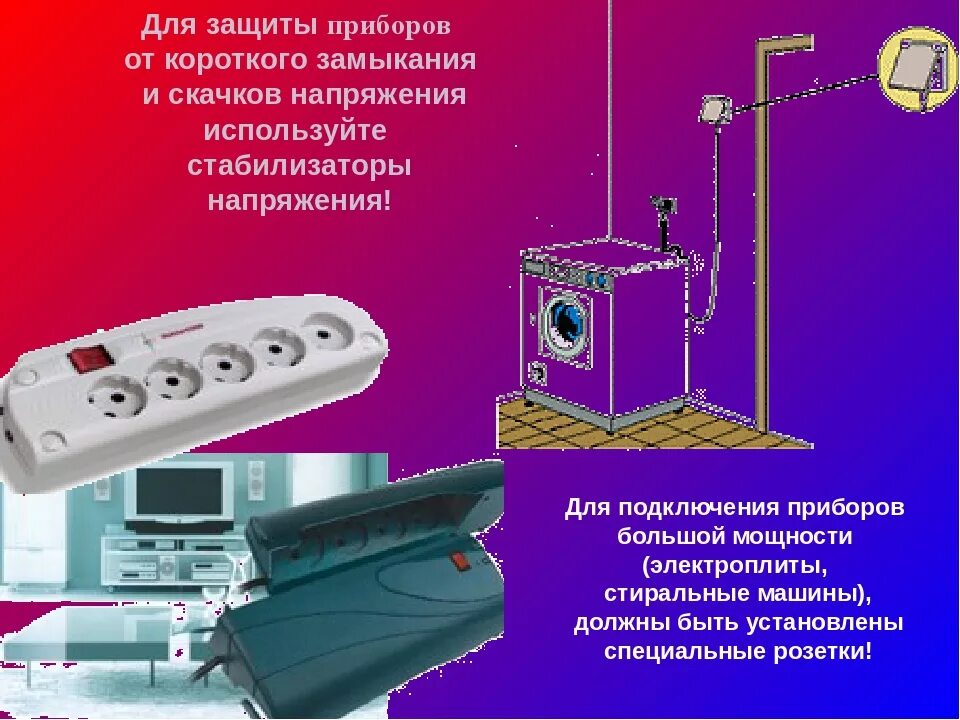 Для защиты приборов от короткого замыкания и скачков напряжения используйте стабилизаторы напряжения!

Для подключения приборов большой мощности (электроплиты, стиральные машины), должны быть установлены специальные розетки!