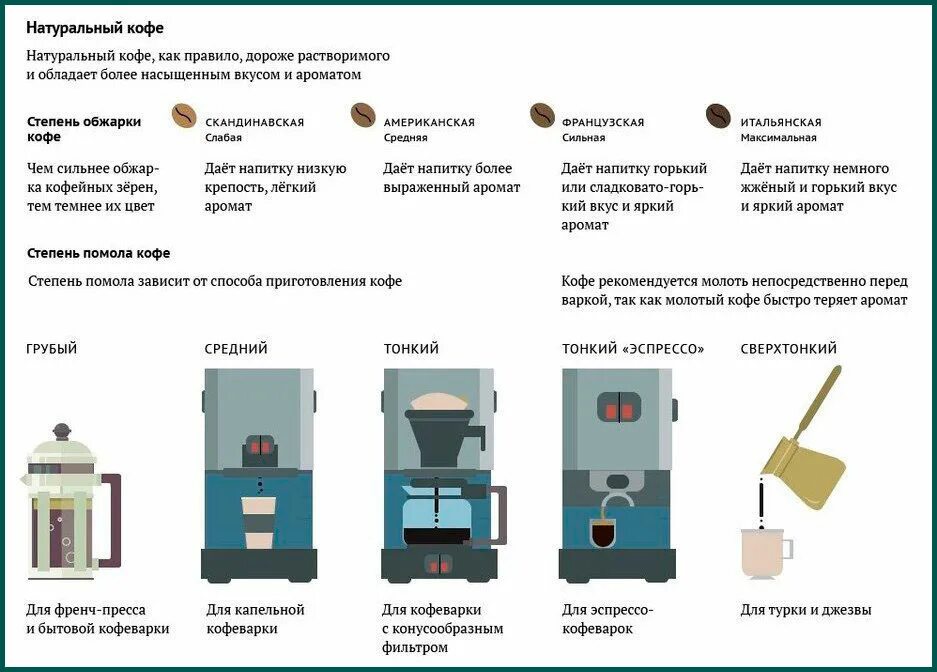 Натуральный кофе

Натуральный кофе, как правило, дороже растворимого и обладает более насыщенным вкусом и ароматом

Степень обжарки кофе

Чем сильнее обжарка кофейных зёрен, тем темнее их цвет

СКАНДИНАВСКАЯ
Слабая

Даёт напитку низкую крепость, лёгкий аромат

АМЕРИКАНСКАЯ
Средняя

Даёт напитку более выраженный аромат

ФРАНЦУЗСКАЯ
Сильная

Даёт напитку горький или сладковато-горький вкус и яркий аромат

ИТАЛЬЯНСКАЯ
Максимальная

Даёт напитку немного жжёный и горький вкус и яркий аромат

Степень помола кофе

Степень помола зависит от способа приготовления кофе

Кофе рекомендуется молоть непосредственно перед варкой, так как молотый кофе быстро теряет аромат

ГРУБЫЙ

Для френч-пресса и бытовой кофеварки

СРЕДНИЙ

Для капельной кофеварки

ТОНКИЙ

Для кофеварки с конусообразным фильтром

ТОНКИЙ «ЭСПРЕССО»

Для эспрессо-кофеварок

СВЕРХТОНКИЙ

Для турки и джезвы