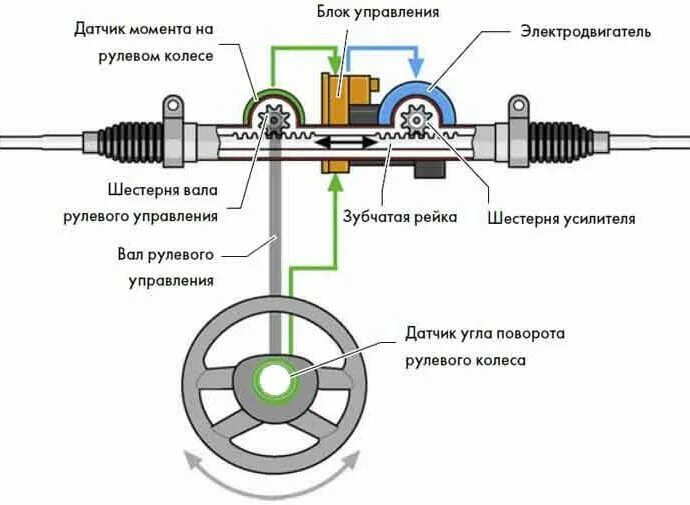 Блок управления

Датчик момента на рулевом колесе

Электродвигатель

Шестерня вала рулевого управления

Зубчатая рейка

Шестерня усилителя

Вал рулевого управления

Датчик угла поворота рулевого колеса