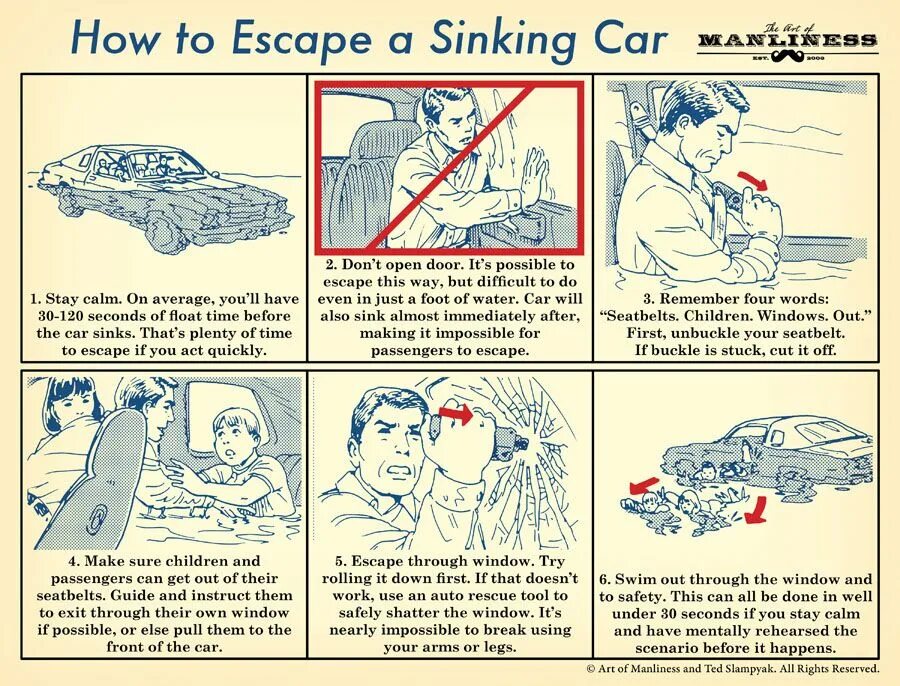 How to Escape a Sinking Car

The Art of MANLINESS EST. 2008

1. Stay calm. On average, you'll have 30-120 seconds of float time before the car sinks. That's plenty of time to escape if you act quickly.

2. Don't open door. It's possible to escape this way, but difficult to do even in just a foot of water. Car will also sink almost immediately after, making it impossible for passengers to escape.

3. Remember four words: "Seatbelts. Children. Windows. Out." First, unbuckle your seatbelt. If buckle is stuck, cut it off.

4. Make sure children and passengers can get out of their seatbelts. Guide and instruct them to exit through their own window if possible, or else pull them to the front of the car.

5. Escape through window. Try rolling it down first. If that doesn't work, use an auto rescue tool to safely shatter the window. It's nearly impossible to break using your arms or legs.

6. Swim out through the window and to safety. This can all be done in well under 30 seconds if you stay calm and have mentally rehearsed the scenario before it happens.

© Art of Manliness and Ted Slampyak. All Rights Reserved.