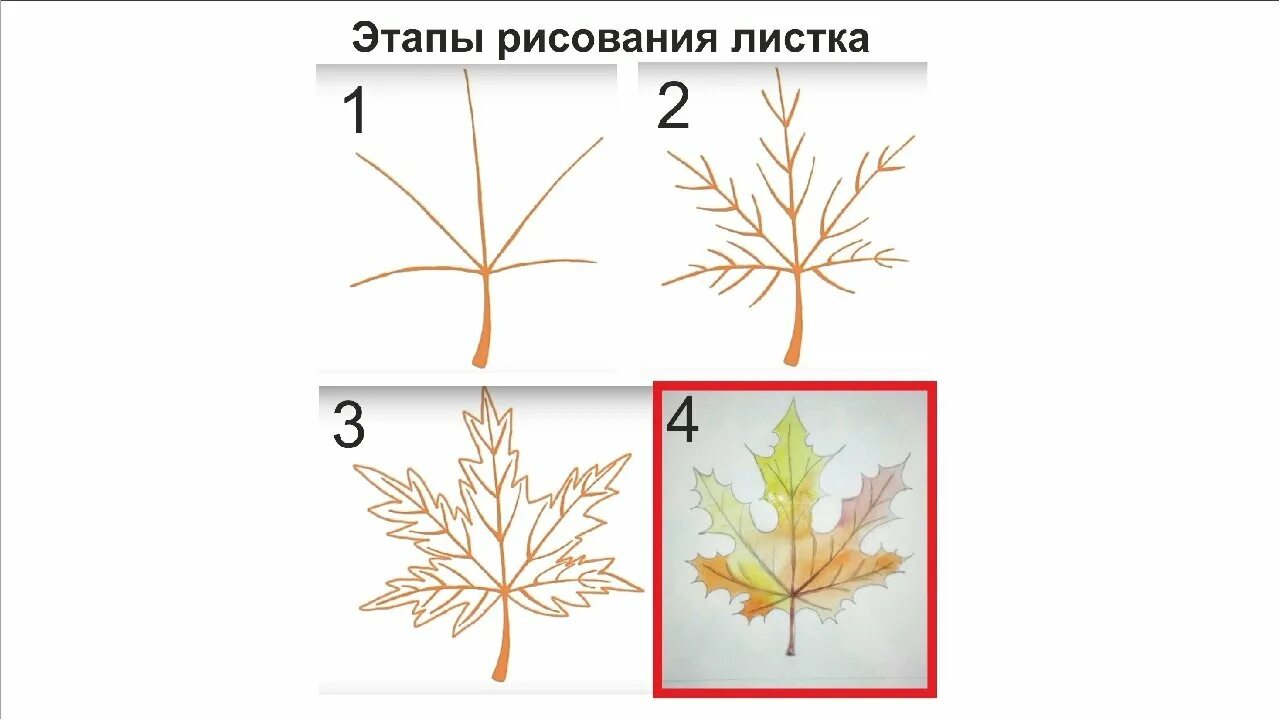 Этапы рисования листка

1

2

3

4