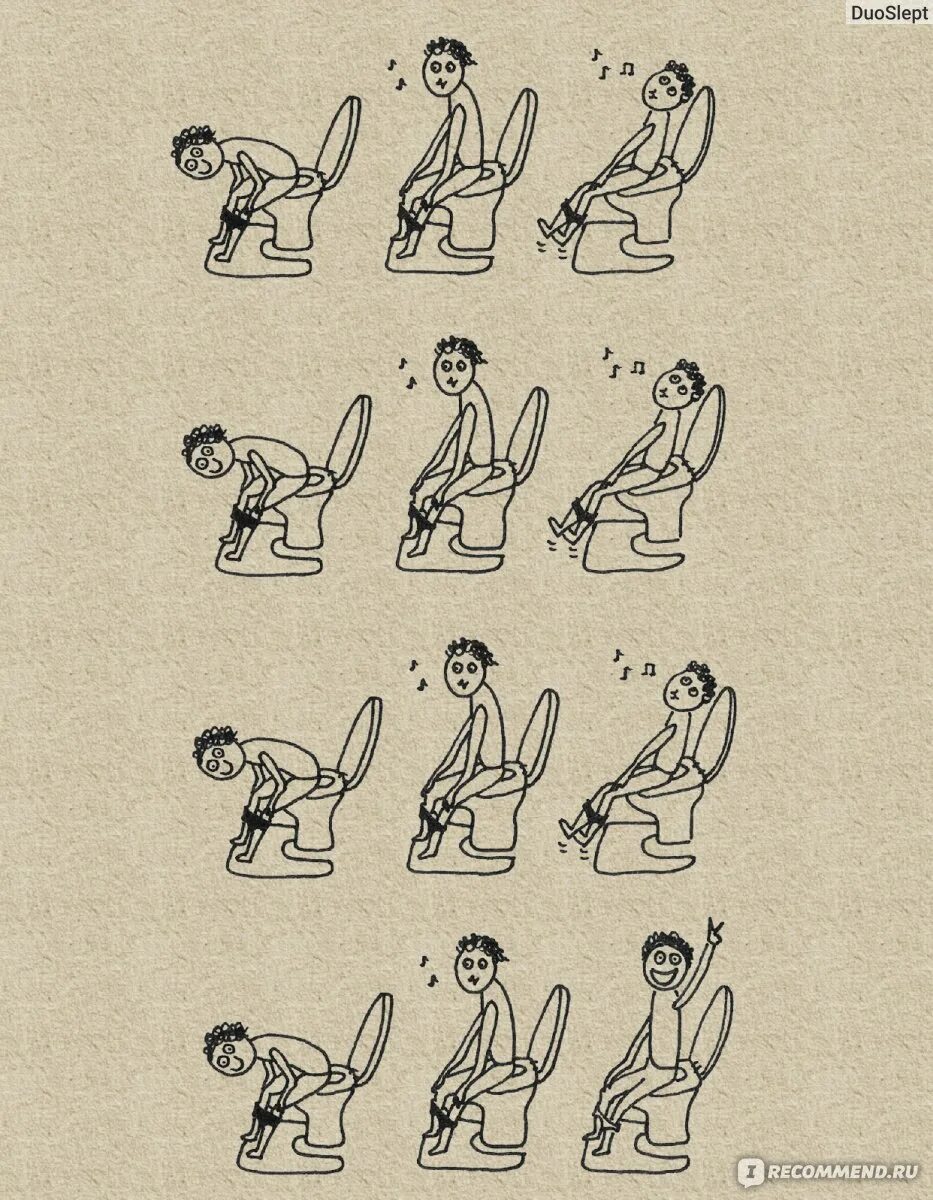 DuoSlept

RECOMMEND.RU