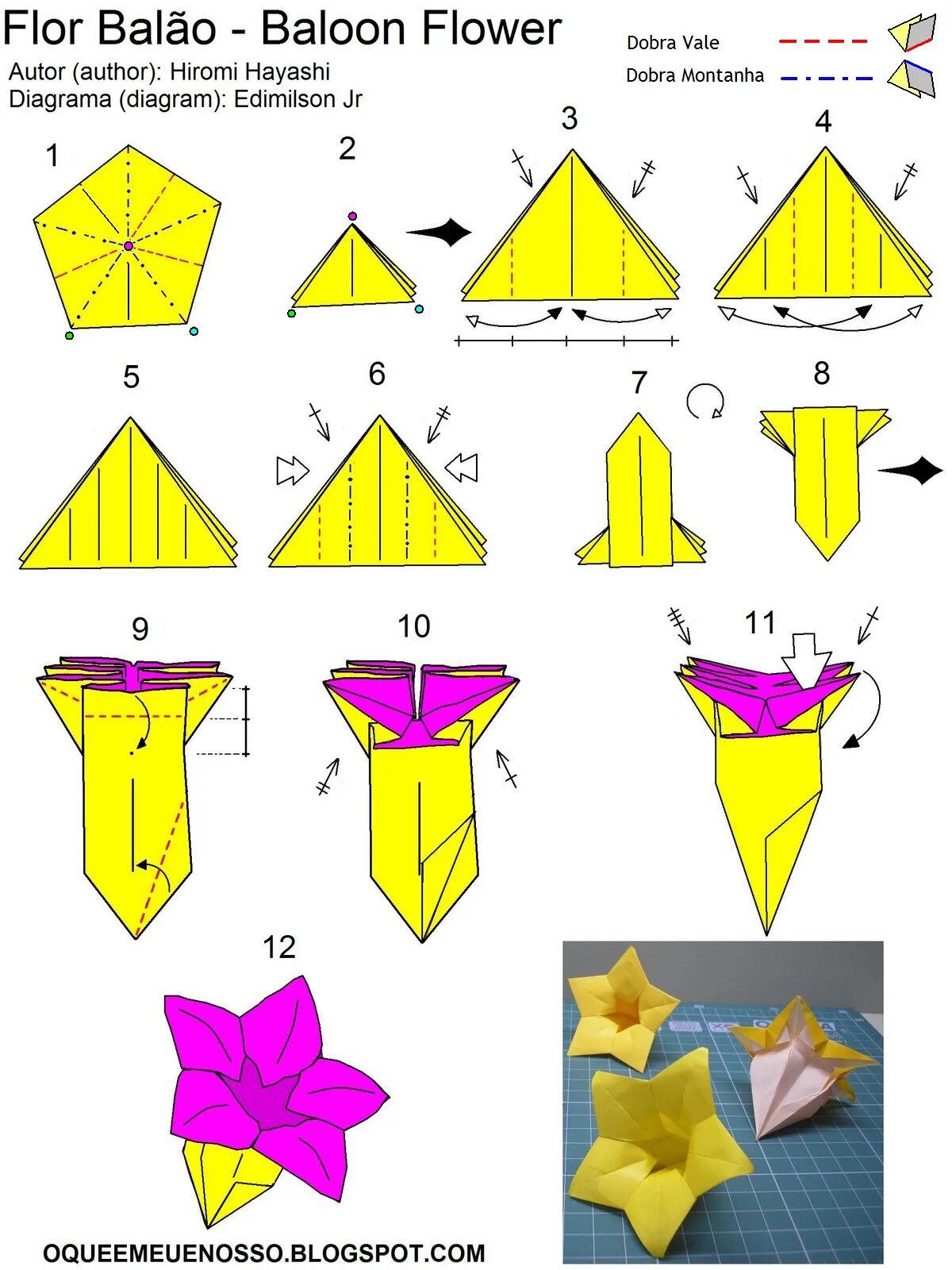 Flor Balão - Baloon Flower
Autor (author): Hiromi Hayashi
Diagrama (diagram): Edimilson Jr

Dobra Vale
Dobra Montanha

1

2

3

4

5

6

7

8

9

10

11

12

OQUEEMEUENOSSO.BLOGSPOT.COM