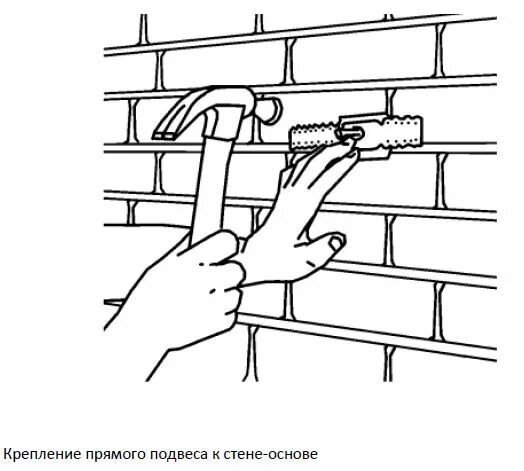 Крепление прямого подвеса к стене-основе