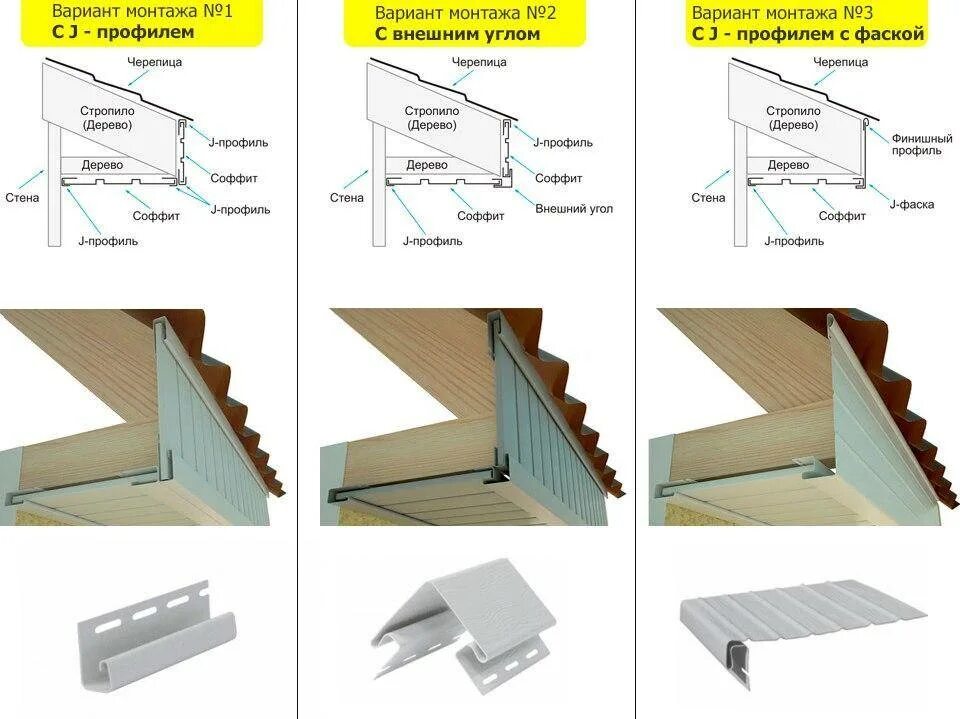 Вариант монтажа №1
С J - профилем

Черепица
Стропило (Дерево)
J-профиль
Дерево
Соффит
Стена
J-профиль
Соффит
J-профиль

Вариант монтажа №2
С внешним углом

Черепица
Стропило (Дерево)
J-профиль
Дерево
Соффит
Стена
Внешний угол
Соффит
J-профиль

Вариант монтажа №3
С J - профилем с фаской

Черепица
Стропило (Дерево)
Финишный профиль
Дерево
Стена
J-фаска
Соффит
J-профиль