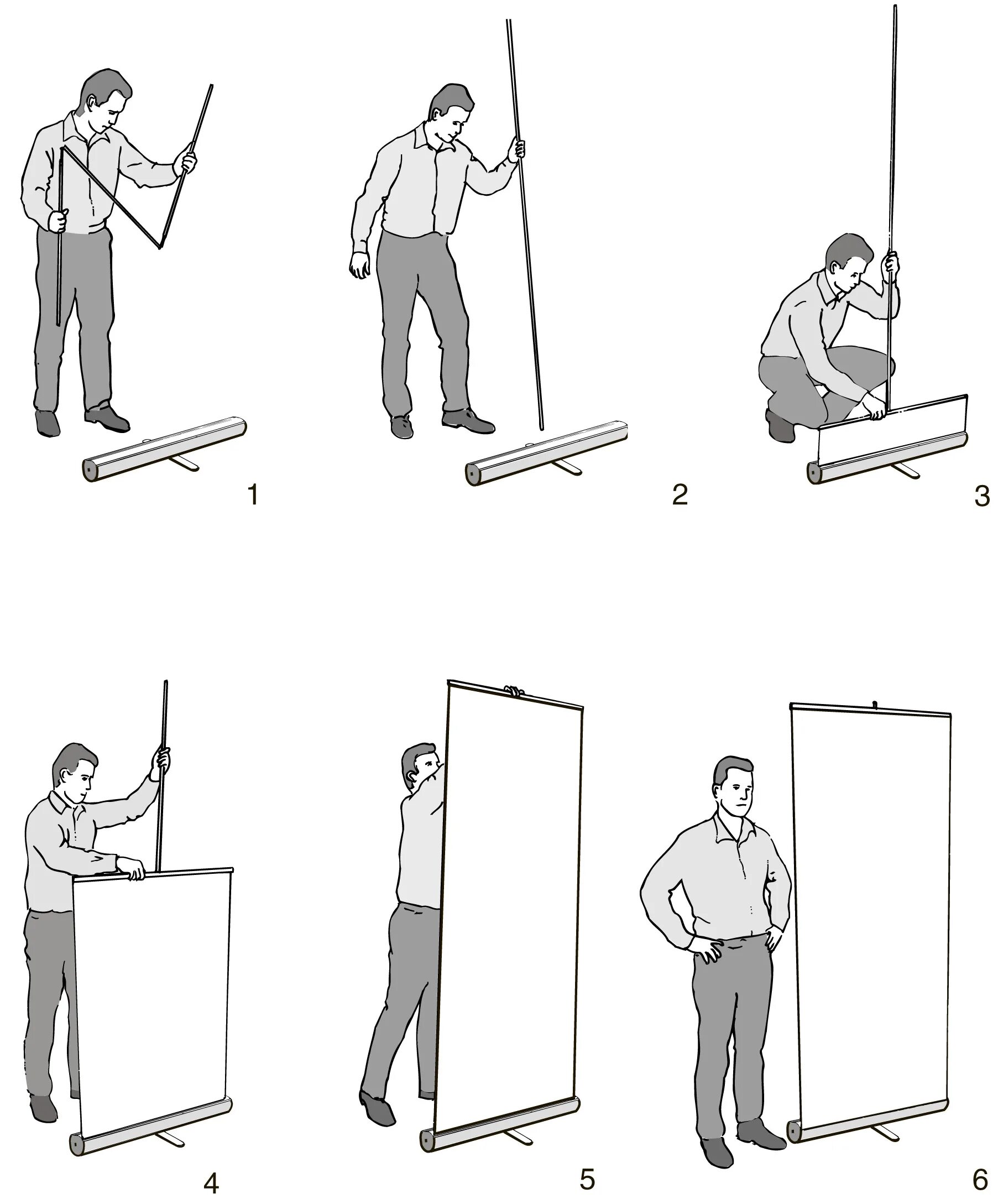 1

2

3

4

5

6