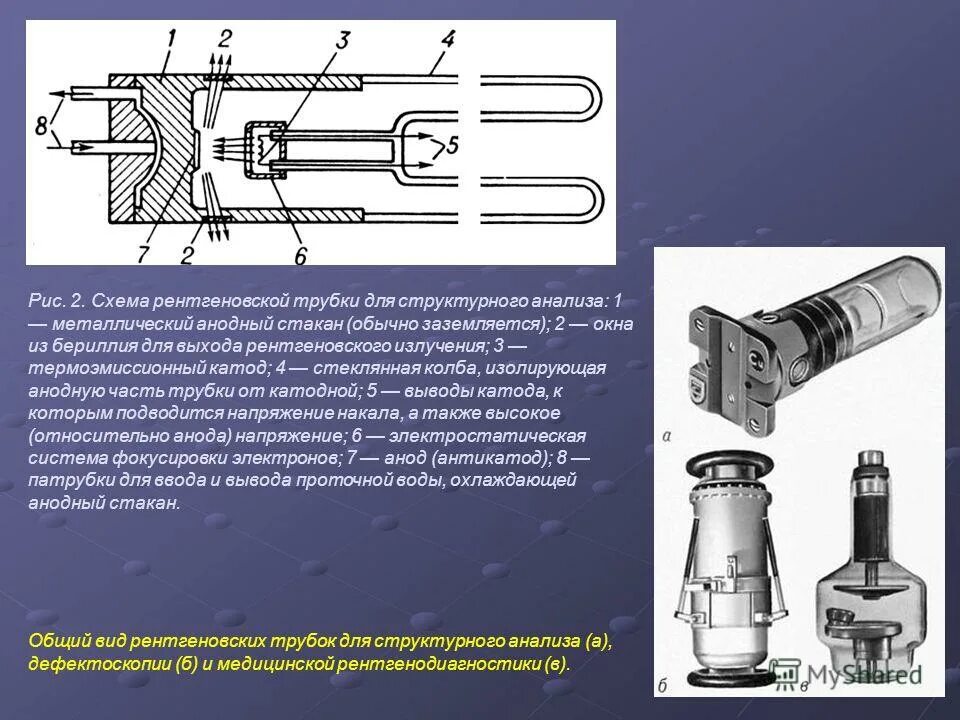 1 2 3 4

8

5

7 2 6

Рис. 2. Схема рентгеновской трубки для структурного анализа: 1 — металлический анодный стакан (обычно заземляется); 2 — окна из бериллия для выхода рентгеновского излучения; 3 — термоэмиссионный катод; 4 — стеклянная колба, изолирующая анодную часть трубки от катодной; 5 — выводы катода, к которым подводится напряжение накала, а также высокое (относительно анода) напряжение; 6 — электростатическая система фокусировки электронов; 7 — анод (антикатод); 8 — патрубки для ввода и вывода проточной воды, охлаждающей анодный стакан.

а

б в

MyShared

Общий вид рентгеновских трубок для структурного анализа (а), дефектоскопии (б) и медицинской рентгенодиагностики (в).