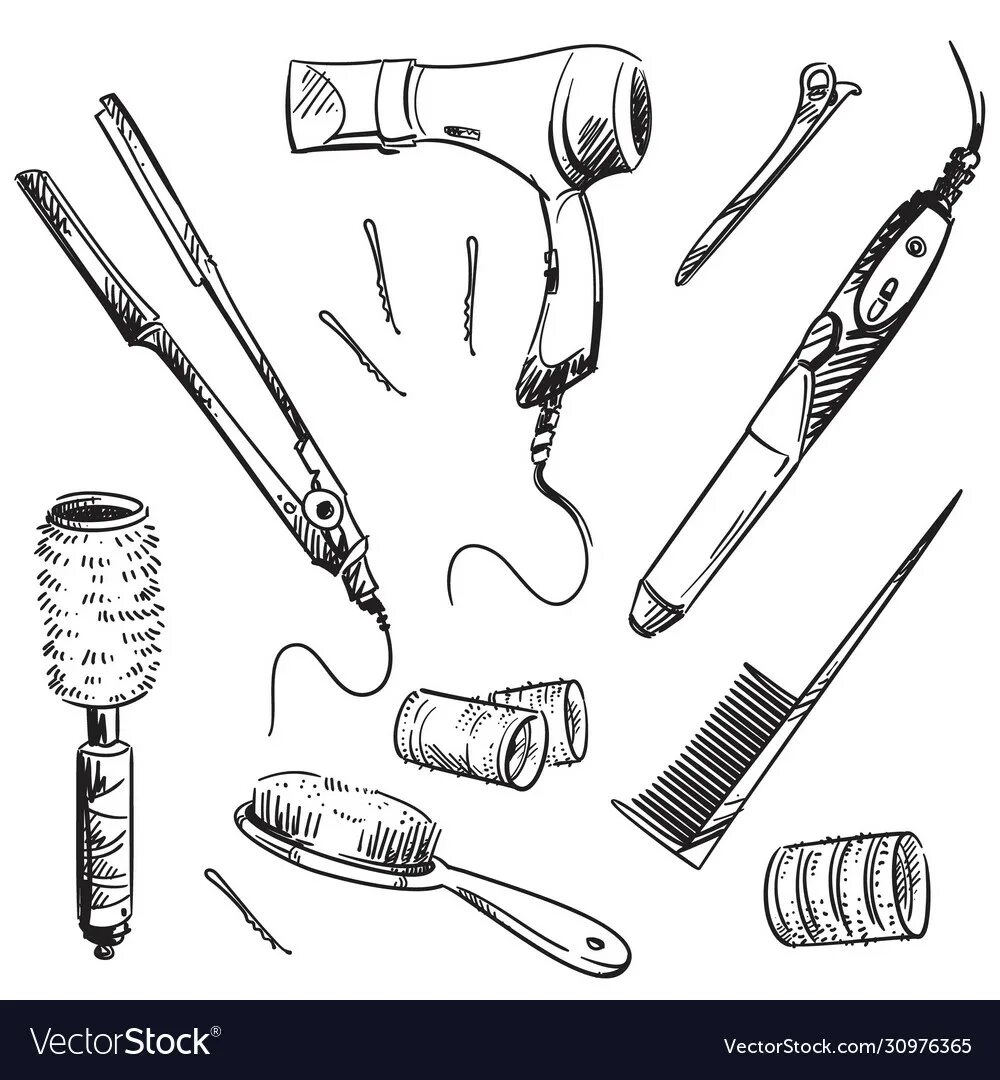 VectorStock®

VectorStock.com/30976365