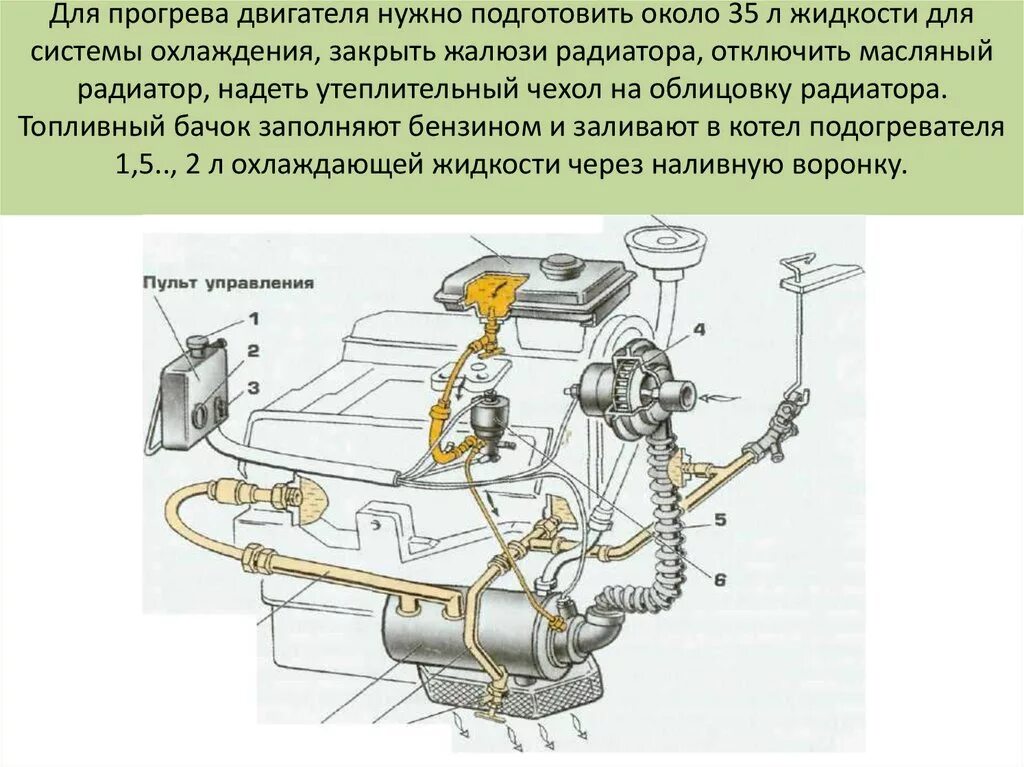 Для прогрева двигателя нужно подготовить около 35 л жидкости для системы охлаждения, закрыть жалюзи радиатора, отключить масляный радиатор, надеть утеплительный чехол на облицовку радиатора. Топливный бачок заполняют бензином и заливают в котел подогревателя 1,5.., 2 л охлаждающей жидкости через наливную воронку.

Пульт управления
1
2
3
4
5
6