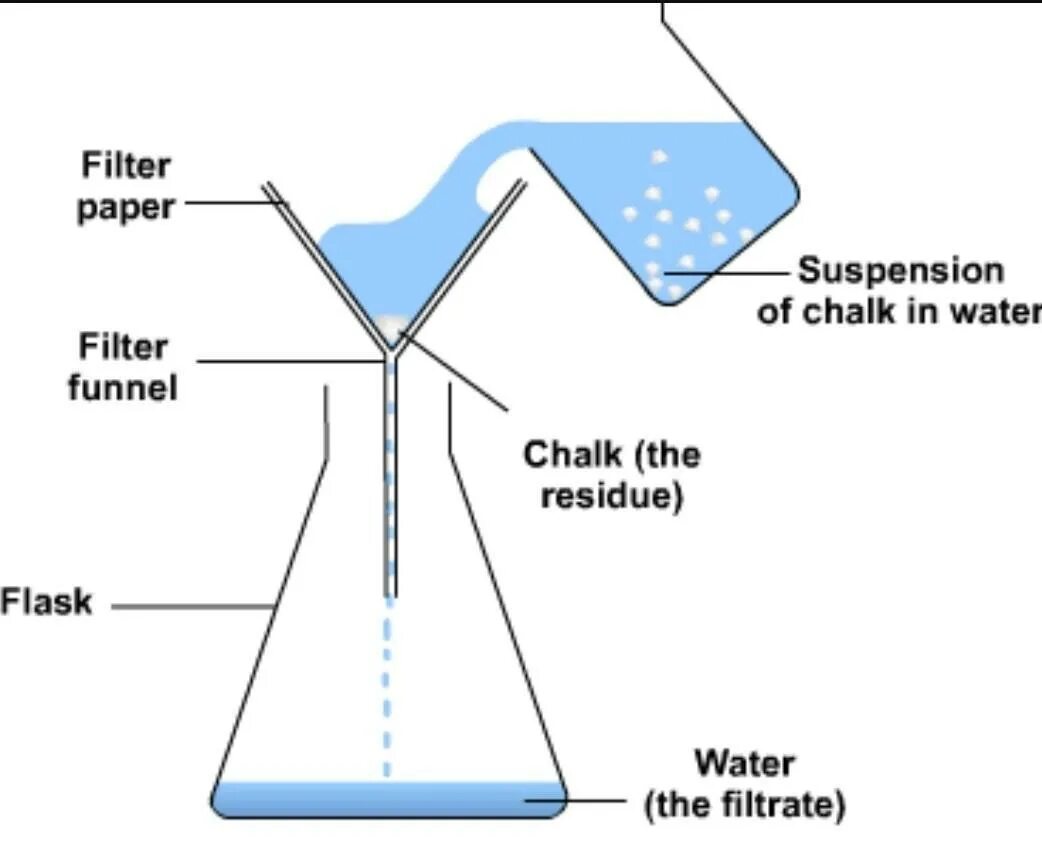 Filter paper

Suspension of chalk in water

Filter funnel

Chalk (the residue)

Flask

Water (the filtrate)