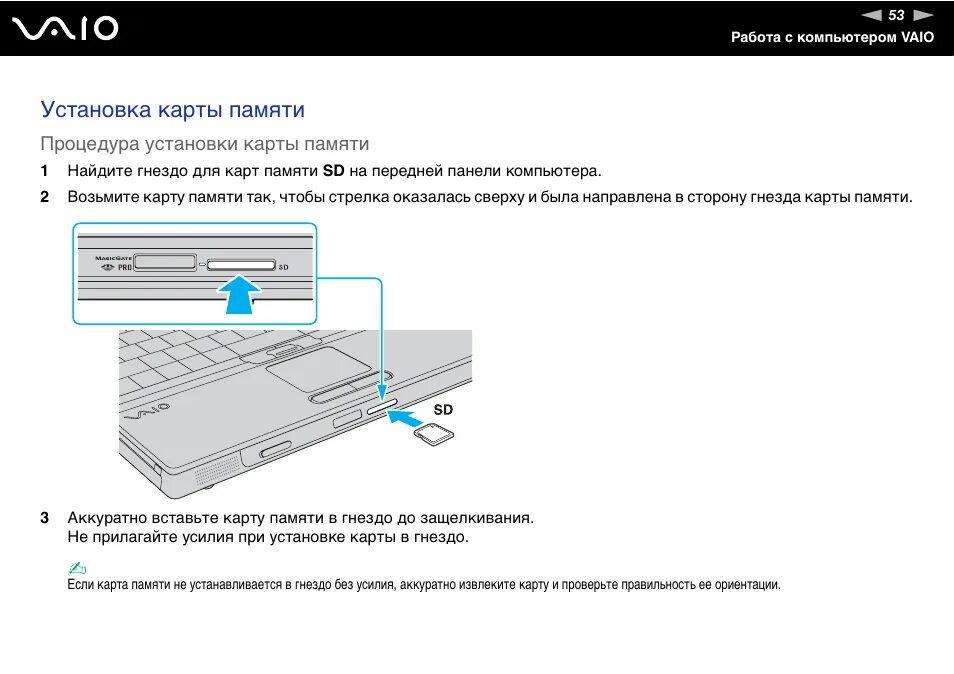 VAIO

53

Работа с компьютером VAIO

Установка карты памяти

Процедура установки карты памяти

1 Найдите гнездо для карт памяти **SD** на передней панели компьютера.

2 Возьмите карту памяти так, чтобы стрелка оказалась сверху и была направлена в сторону гнезда карты памяти.

MAGICGATE PRO SD

VAIO

SD

3 Аккуратно вставьте карту памяти в гнездо до защелкивания.
Не прилагайте усилия при установке карты в гнездо.

Если карта памяти не устанавливается в гнездо без усилия, аккуратно извлеките карту и проверьте правильность ее ориентации.