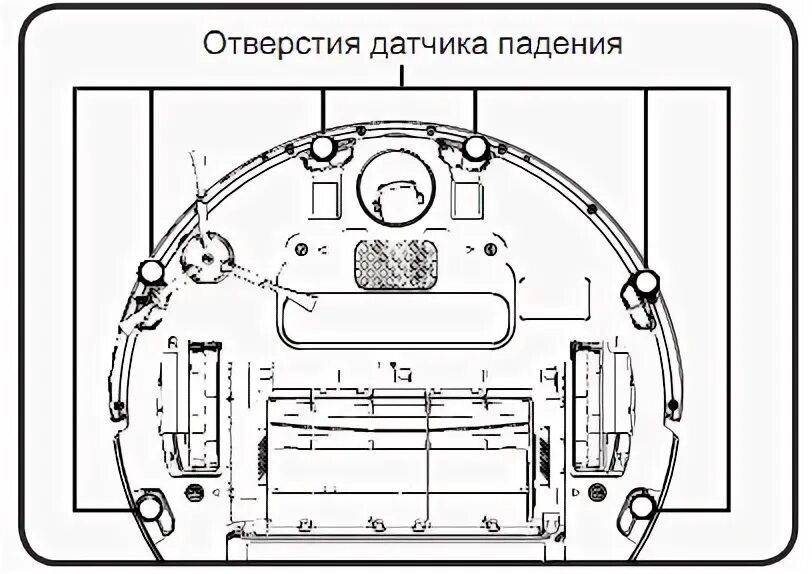 Отверстия датчика падения