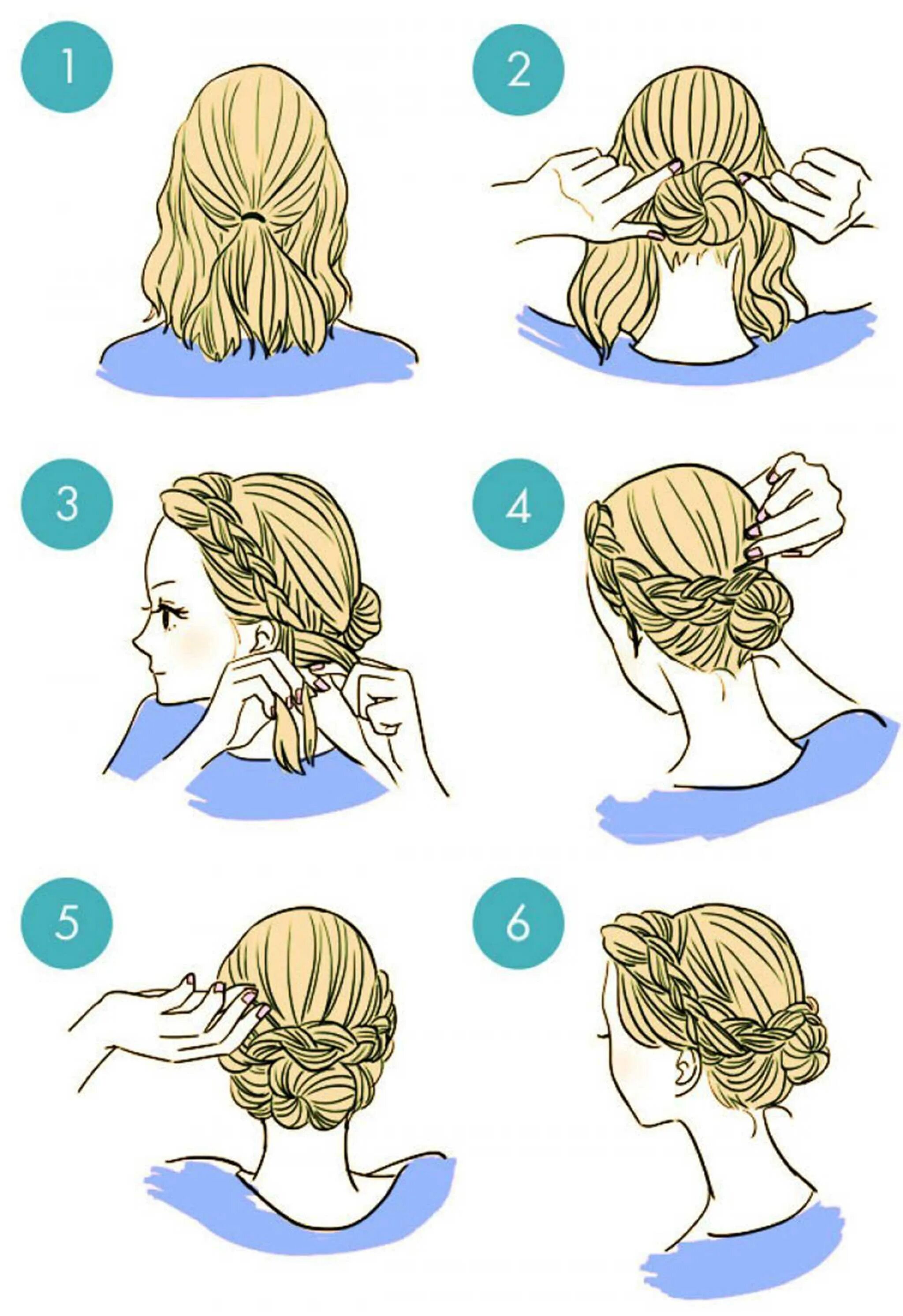 1

2

3

4

5

6