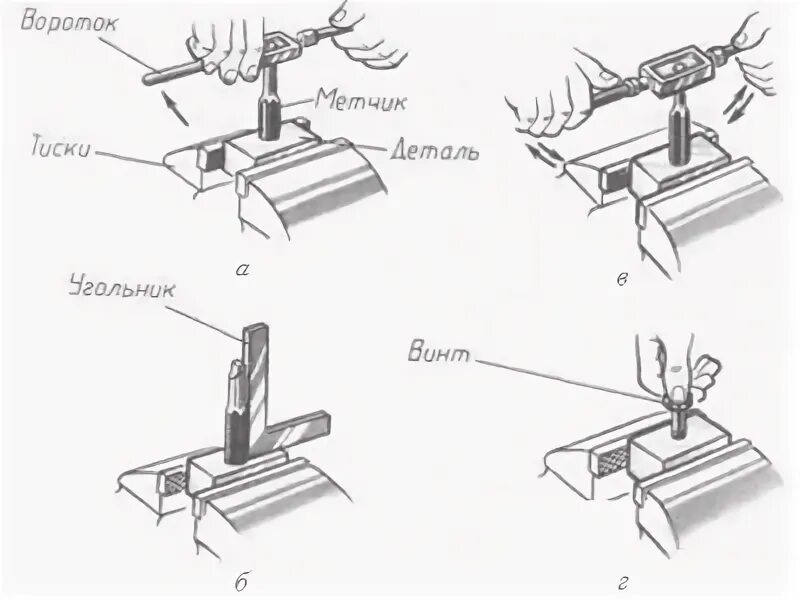 Вороток
Метчик
Тиски
Деталь
а
в
Угольник
Винт
б
г