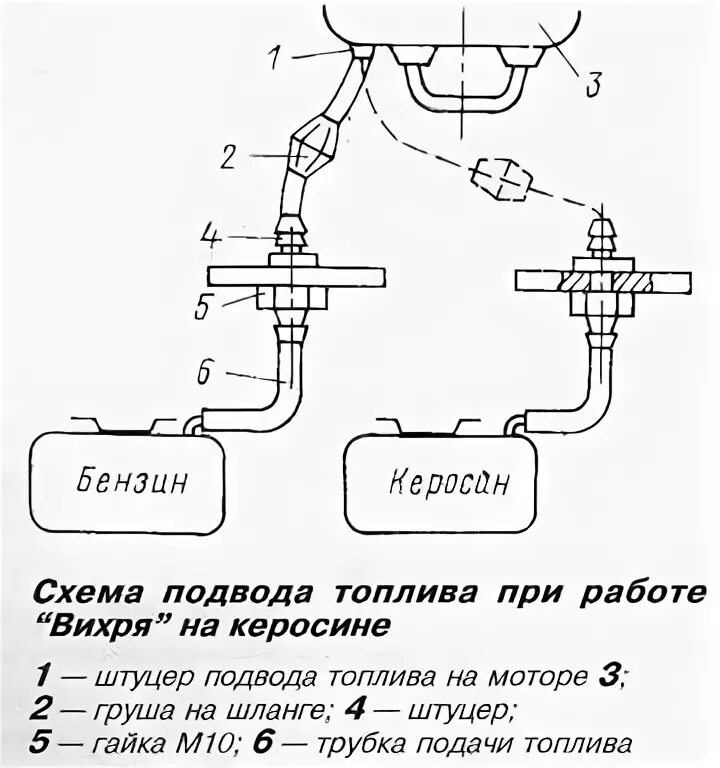 1

3

2

4

5

6

Бензин

Керосин

Схема подвода топлива при работе "Вихря" на керосине

1 — штуцер подвода топлива на моторе 3;
2 — груша на шланге; 4 — штуцер;
5 — гайка М10; 6 — трубка подачи топлива