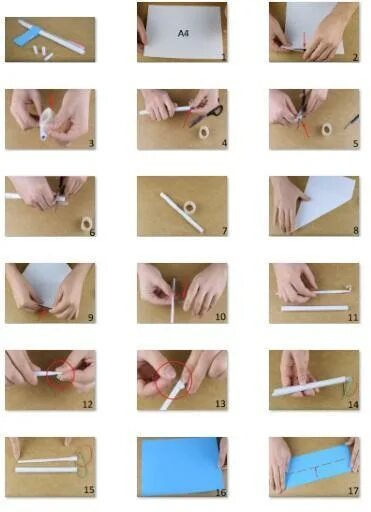 A4

1

2

3

4

5

6

7

8

9

10

11

12

13

14

15

16

17