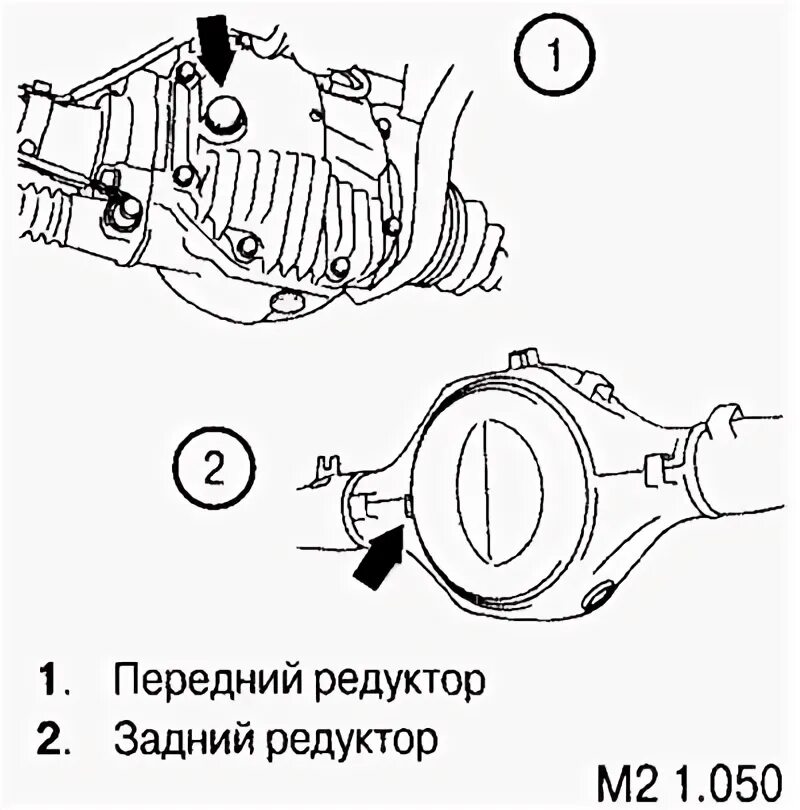 1

2

1. Передний редуктор
2. Задний редуктор

M2 1.050