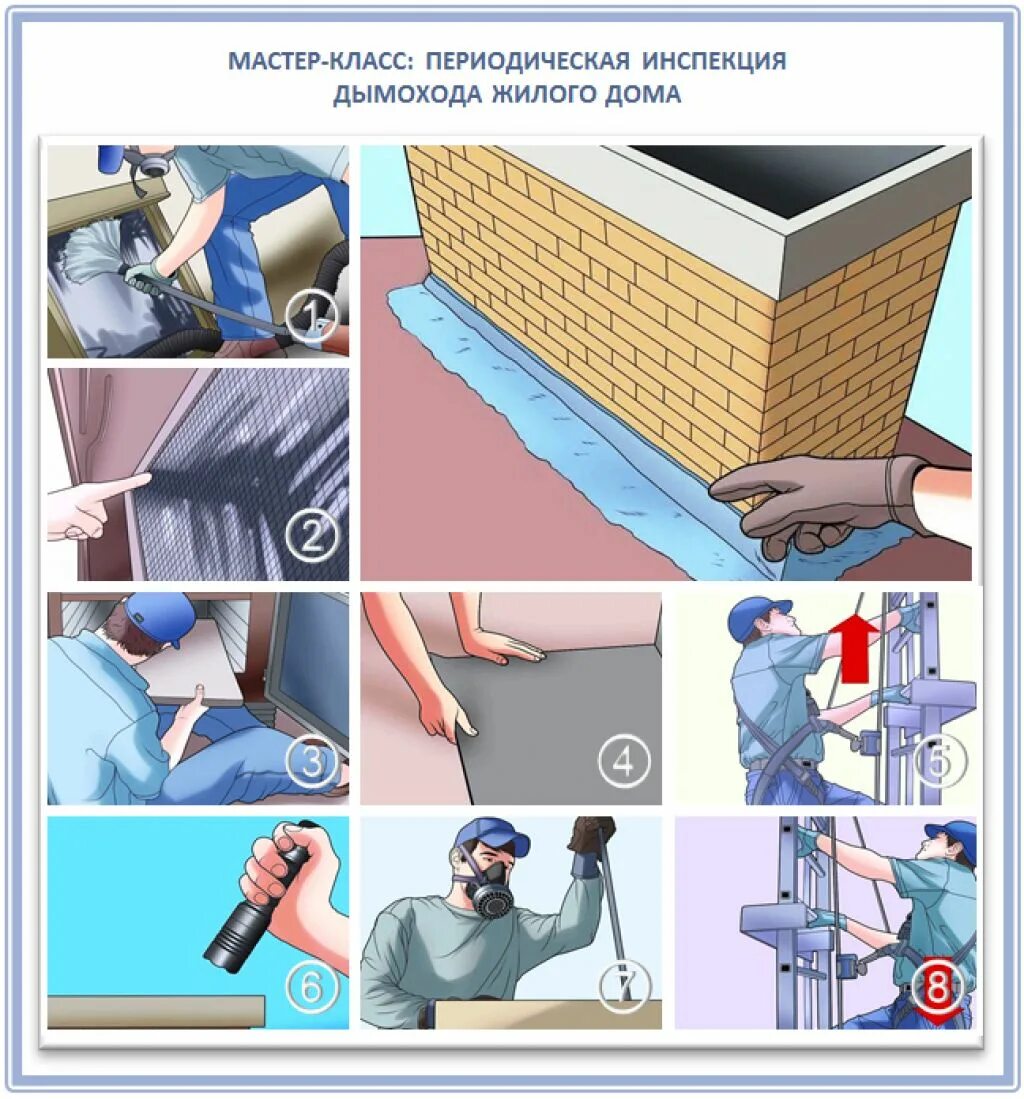 МАСТЕР-КЛАСС: ПЕРИОДИЧЕСКАЯ ИНСПЕКЦИЯ ДЫМОХОДА ЖИЛОГО ДОМА

1

2

3

4

5

6

7

8