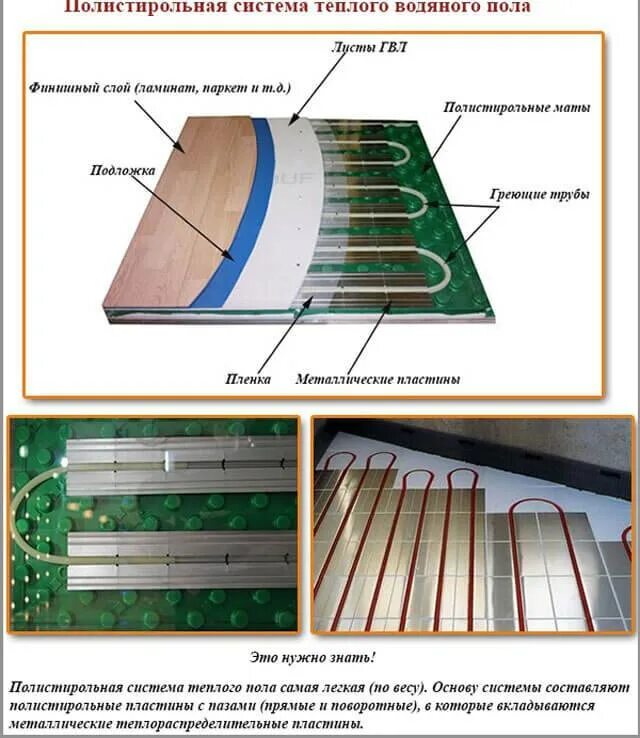 Полистирольная система теплого водяного пола

Листы ГВЛ

Финишный слой (ламинат, паркет и т.д.)

Полистирольные маты

Подложка

Греющие трубы

Пленка

Металлические пластины

Это нужно знать!

Полистирольная система теплого пола самая легкая (по весу). Основу системы составляют полистирольные пластины с пазами (прямые и поворотные), в которые вкладываются металлические теплораспределительные пластины.