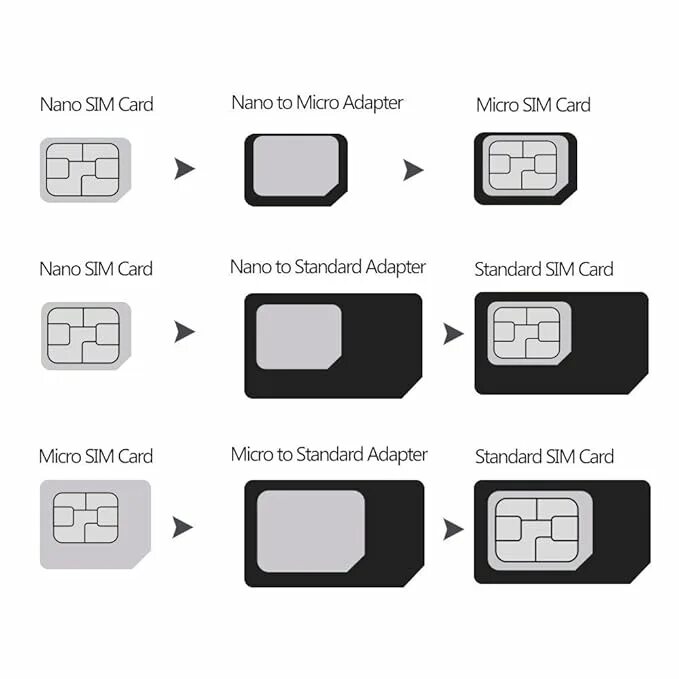 Nano SIM Card

Nano to Micro Adapter

Micro SIM Card

Nano SIM Card

Nano to Standard Adapter

Standard SIM Card

Micro SIM Card

Micro to Standard Adapter

Standard SIM Card