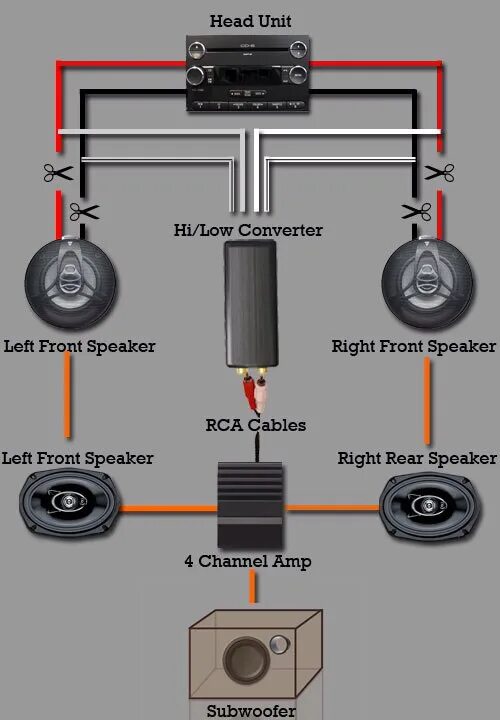 Head Unit

Hi/Low Converter

Left Front Speaker

Right Front Speaker

RCA Cables

Left Front Speaker

Right Rear Speaker

4 Channel Amp

Subwoofer