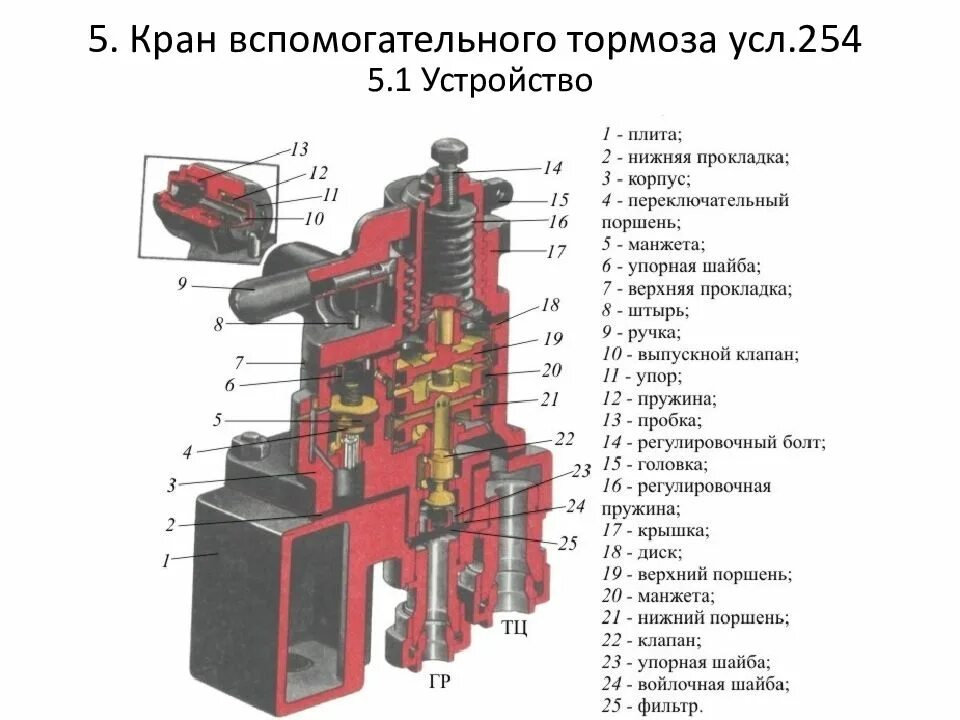 5. Кран вспомогательного тормоза усл.254

5.1 Устройство

13
12
11
10
9
8
7
6
5
4
3
2
1
14
15
16
17
18
19
20
21
22
23
24
25
ТЦ
ГР

1 - плита;
2 - нижняя прокладка;
3 - корпус;
4 - переключательный поршень;
5 - манжета;
6 - упорная шайба;
7 - верхняя прокладка;
8 - штырь;
9 - ручка;
10 - выпускной клапан;
11 - упор;
12 - пружина;
13 - пробка;
14 - регулировочный болт;
15 - головка;
16 - регулировочная пружина;
17 - крышка;
18 - диск;
19 - верхний поршень;
20 - манжета;
21 - нижний поршень;
22 - клапан;
23 - упорная шайба;
24 - войлочная шайба;
25 - фильтр.