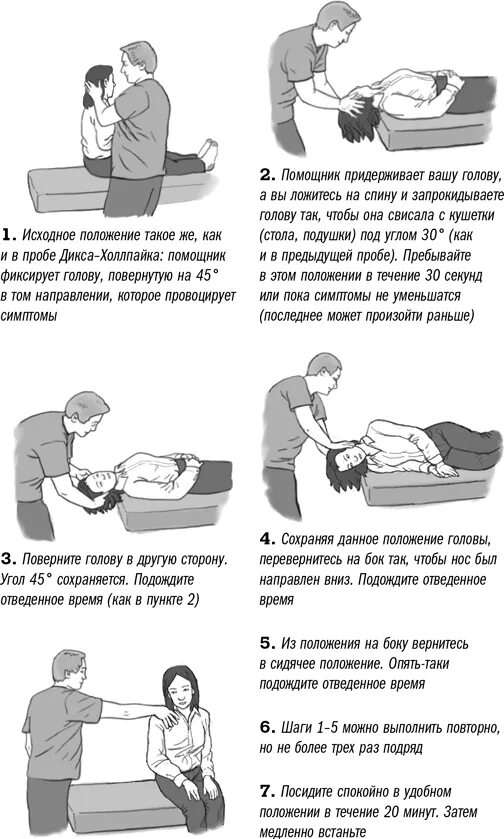 **1.** Исходное положение такое же, как и в пробе Дикса–Холлпайка: помощник фиксирует голову, повернутую на 45° в том направлении, которое провоцирует симптомы

**2.** Помощник придерживает вашу голову, а вы ложитесь на спину и запрокидываете голову так, чтобы она свисала с кушетки (стола, подушки) под углом 30° (как и в предыдущей пробе). Пребывайте в этом положении в течение 30 секунд или пока симптомы не уменьшатся (последнее может произойти раньше)

**3.** Поверните голову в другую сторону. Угол 45° сохраняется. Подождите отведенное время (как в пункте 2)

**4.** Сохраняя данное положение головы, перевернитесь на бок так, чтобы нос был направлен вниз. Подождите отведенное время

**5.** Из положения на боку вернитесь в сидячее положение. Опять-таки подождите отведенное время

**6.** Шаги 1–5 можно выполнить повторно, но не более трех раз подряд

**7.** Посидите спокойно в удобном положении в течение 20 минут. Затем медленно встаньте