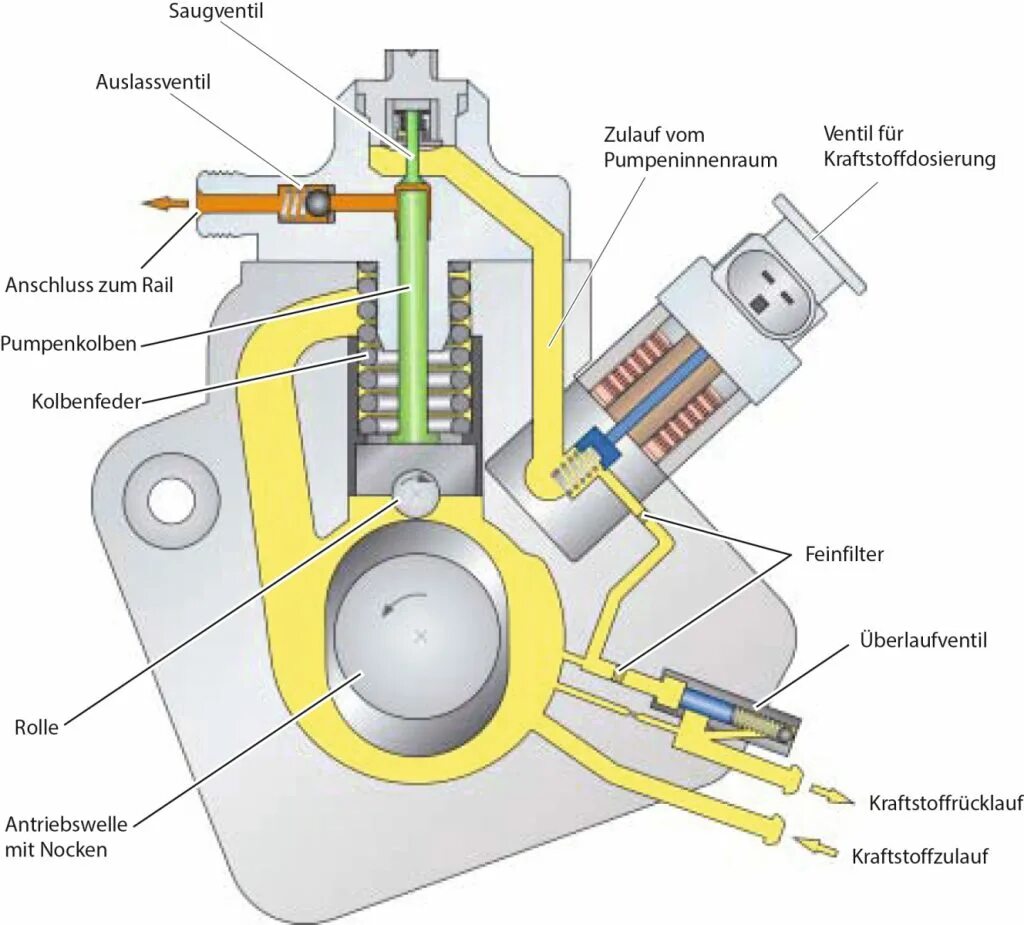 Saugventil

Auslassventil

Zulauf vom Pumpeninnenraum

Ventil für Kraftstoffdosierung

Anschluss zum Rail

Pumpenkolben

Kolbenfeder

Feinfilter

Überlaufventil

Rolle

Antriebswelle mit Nocken

Kraftstoffrücklauf

Kraftstoffzulauf