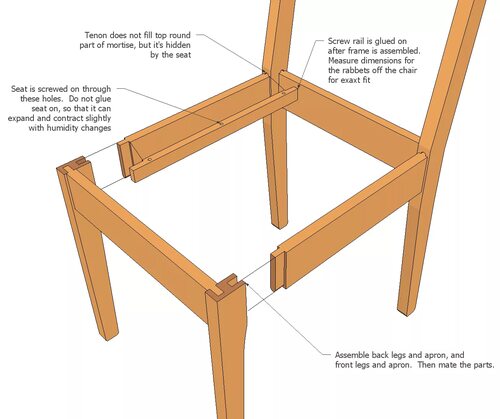 Tenon does not fill top round part of mortise, but it's hidden by the seat

Screw rail is glued on after frame is assembled. Measure dimensions for the rabbets off the chair for exaxt fit

Seat is screwed on through these holes. Do not glue seat on, so that it can expand and contract slightly with humidity changes

Assemble back legs and apron, and front legs and apron. Then mate the parts.