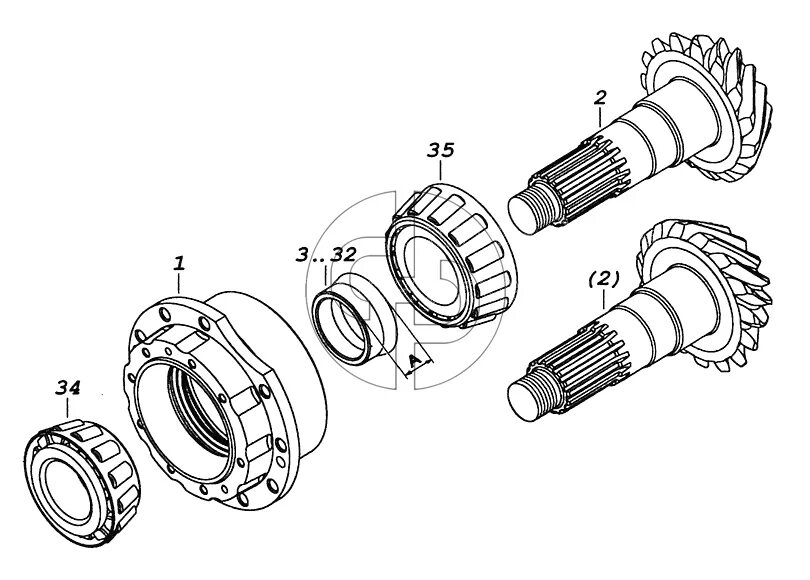 2
35
3..32
1
(2)
A
34