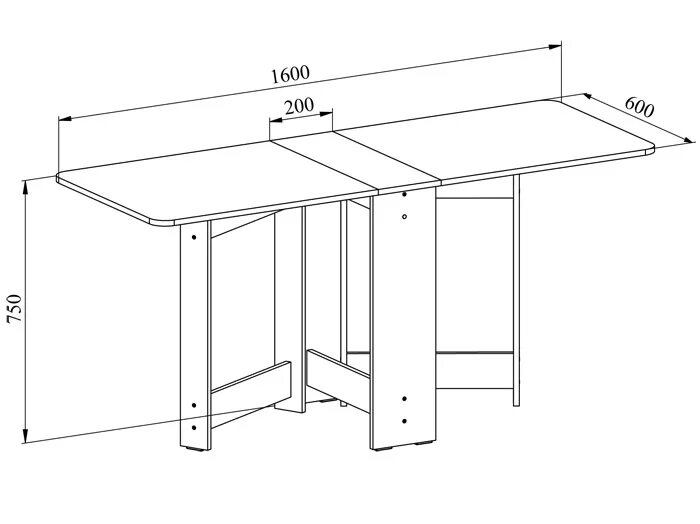 1600
200
600
750