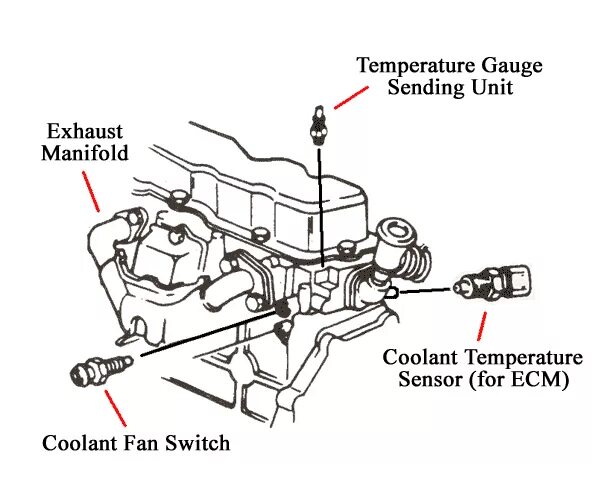 Temperature Gauge
Sending Unit

Exhaust
Manifold

Coolant Temperature
Sensor (for ECM)

Coolant Fan Switch