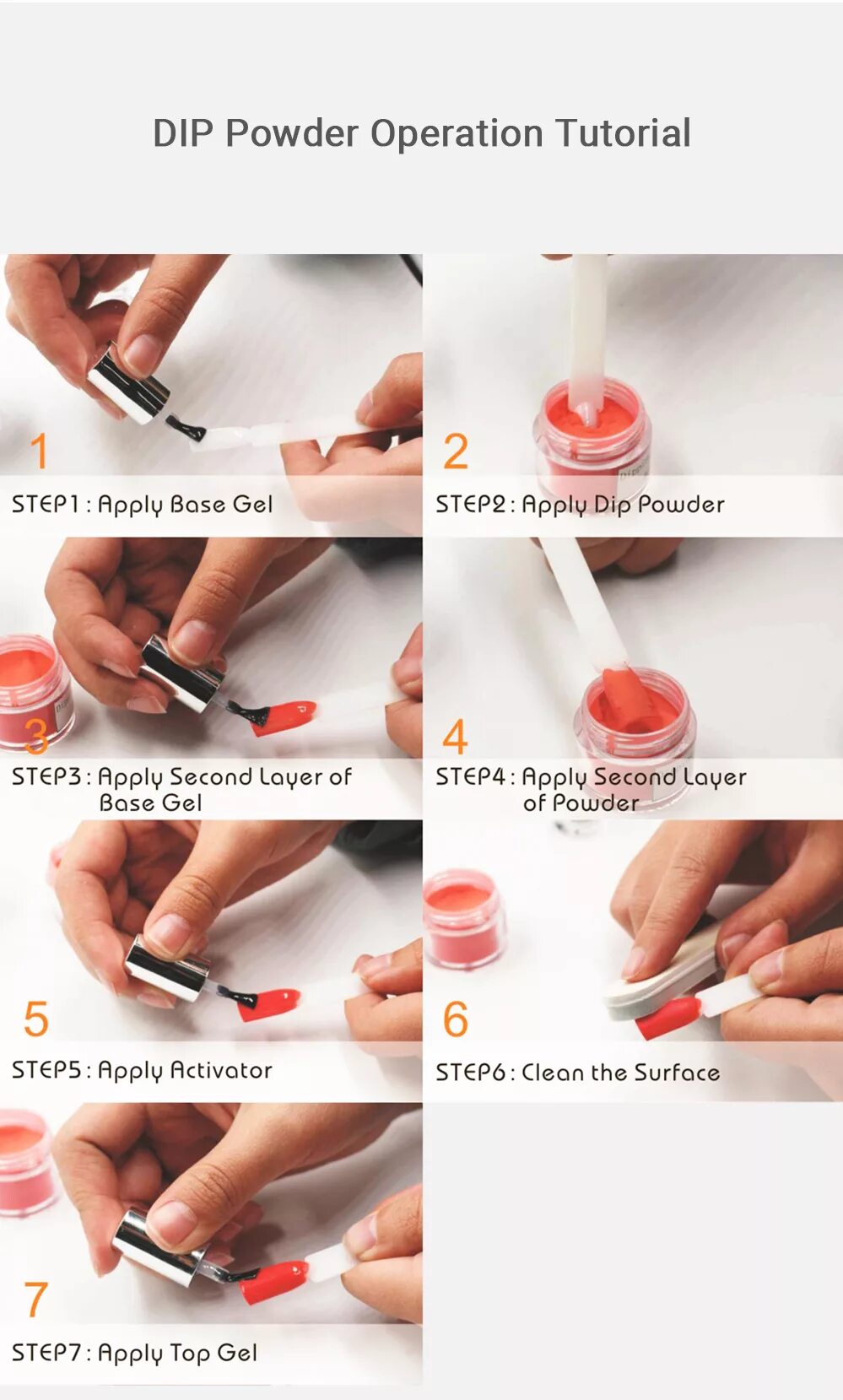 DIP Powder Operation Tutorial

1
STEP1 : Apply Base Gel

2
STEP2 : Apply Dip Powder

3
STEP3 : Apply Second Layer of Base Gel

4
STEP4 : Apply Second Layer of Powder

5
STEP5 : Apply Activator

6
STEP6 : Clean the Surface

7
STEP7 : Apply Top Gel