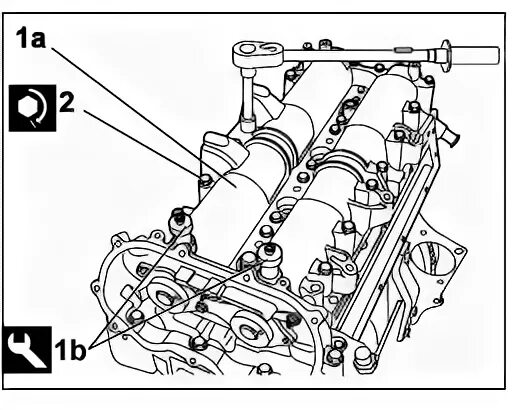 1a
2
1b