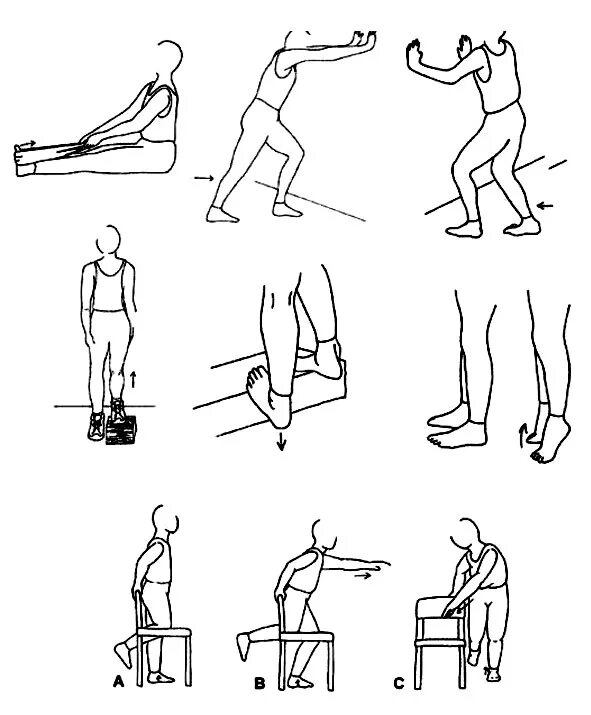 A B C