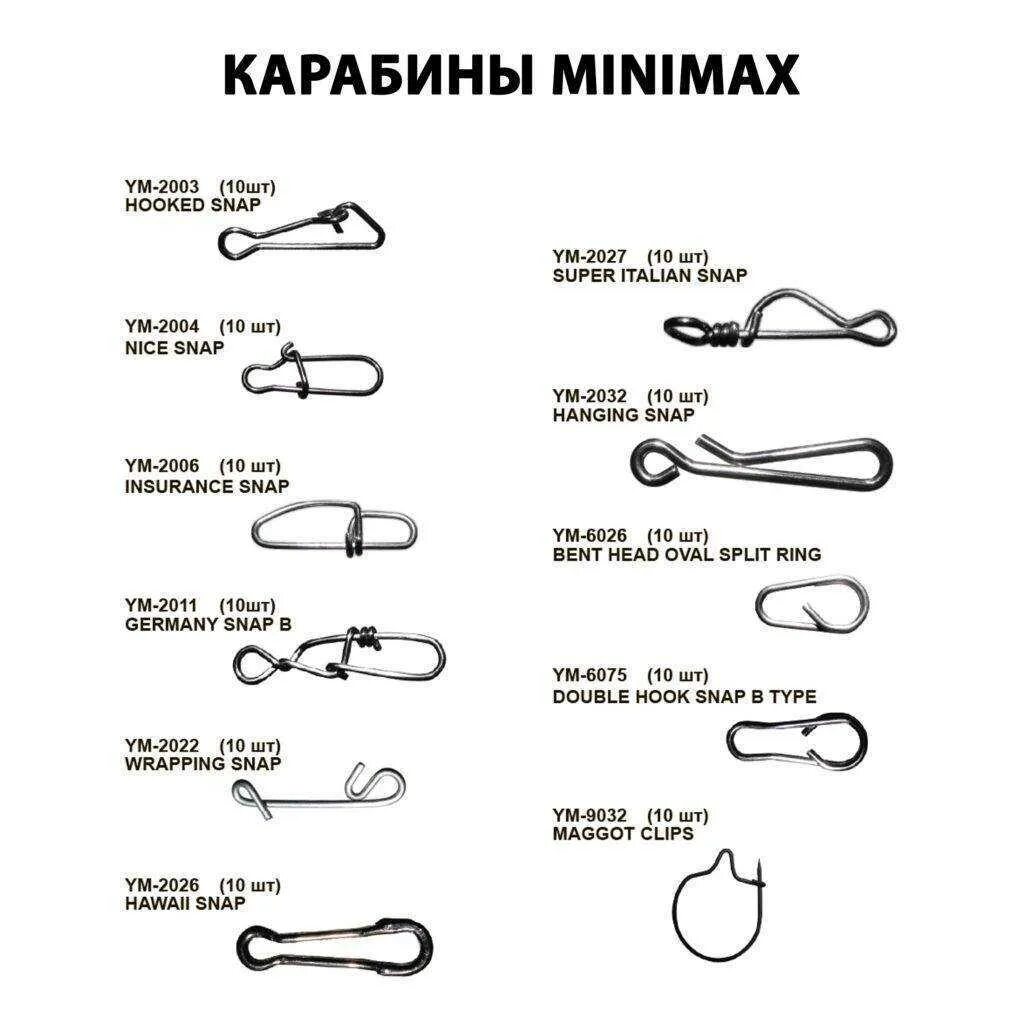 КАРАБИНЫ MINIMAX

YM-2003 (10шт)
HOOKED SNAP

YM-2004 (10 шт)
NICE SNAP

YM-2006 (10 шт)
INSURANCE SNAP

YM-2011 (10шт)
GERMANY SNAP B

YM-2022 (10 шт)
WRAPPING SNAP

YM-2026 (10 шт)
HAWAII SNAP

YM-2027 (10 шт)
SUPER ITALIAN SNAP

YM-2032 (10 шт)
HANGING SNAP

YM-6026 (10 шт)
BENT HEAD OVAL SPLIT RING

YM-6075 (10 шт)
DOUBLE HOOK SNAP B TYPE

YM-9032 (10 шт)
MAGGOT CLIPS