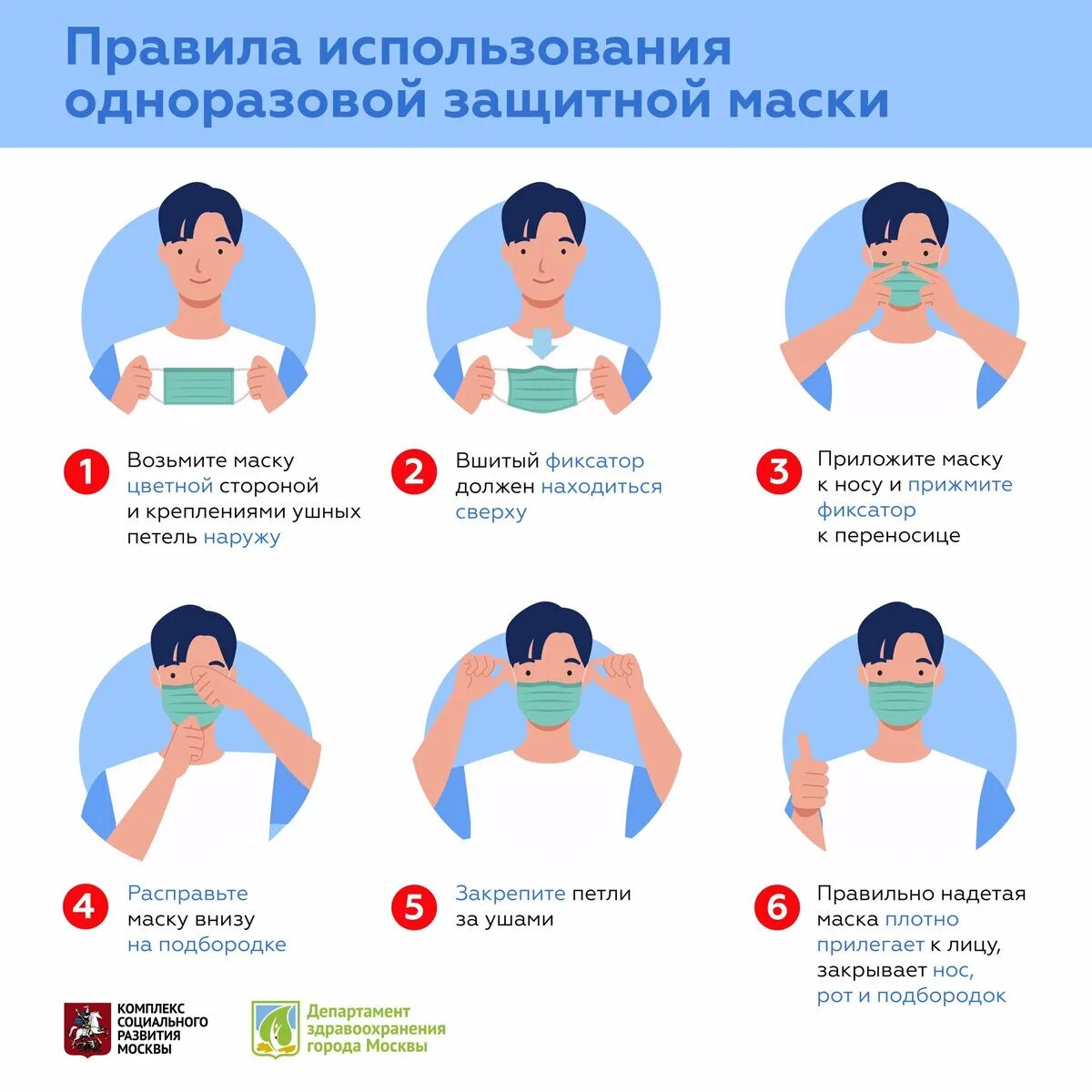 Правила использования одноразовой защитной маски

1 Возьмите маску цветной стороной и креплениями ушных петель наружу

2 Вшитый фиксатор должен находиться сверху

3 Приложите маску к носу и прижмите фиксатор к переносице

4 Расправьте маску внизу на подбородке

5 Закрепите петли за ушами

6 Правильно надетая маска плотно прилегает к лицу, закрывает нос, рот и подбородок

КОМПЛЕКС СОЦИАЛЬНОГО РАЗВИТИЯ МОСКВЫ

Департамент здравоохранения города Москвы