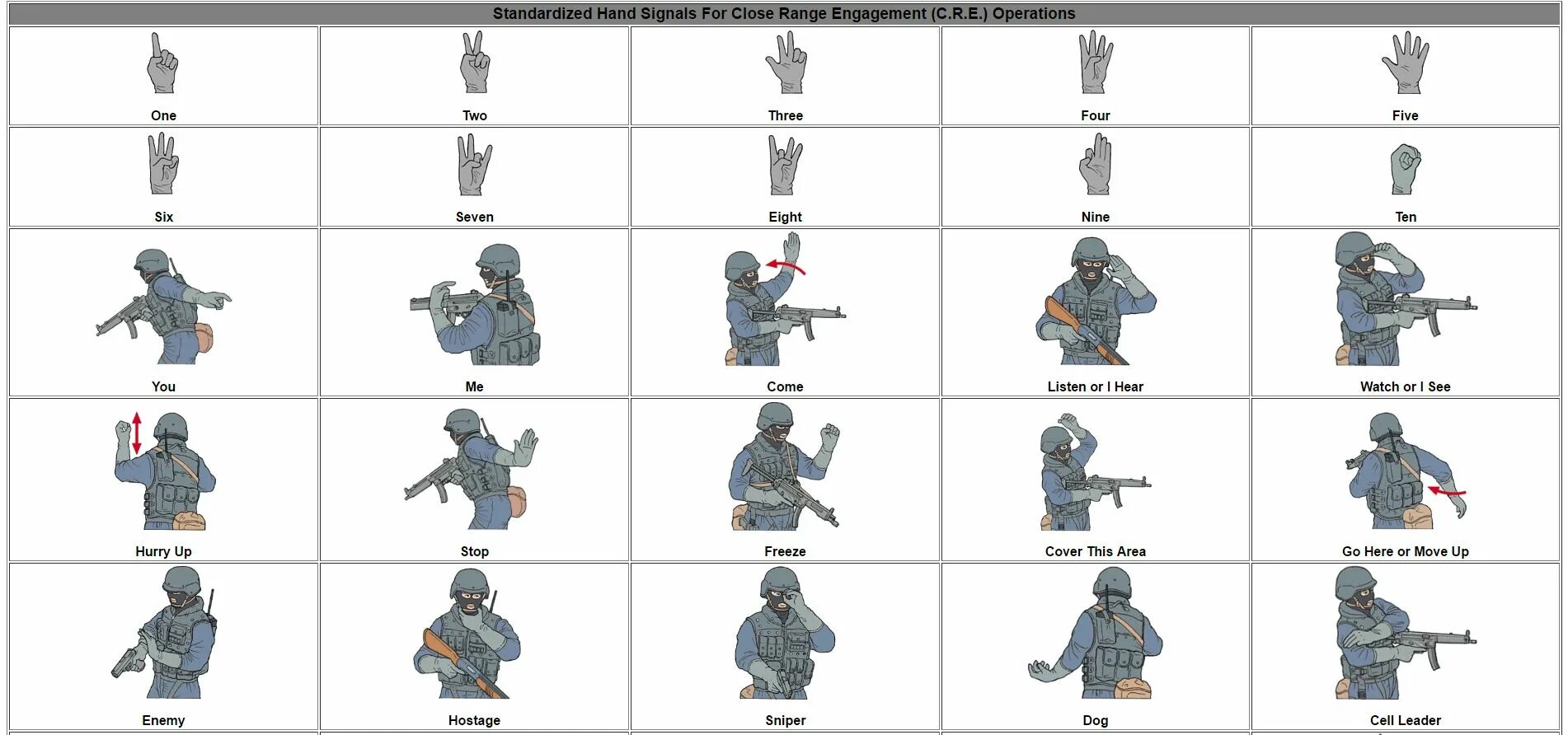 Standardized Hand Signals For Close Range Engagement (C.R.E.) Operations

| One | Two | Three | Four | Five |
|---|---|---|---|---|
| Six | Seven | Eight | Nine | Ten |
| You | Me | Come | Listen or I Hear | Watch or I See |
| Hurry Up | Stop | Freeze | Cover This Area | Go Here or Move Up |
| Enemy | Hostage | Sniper | Dog | Cell Leader |