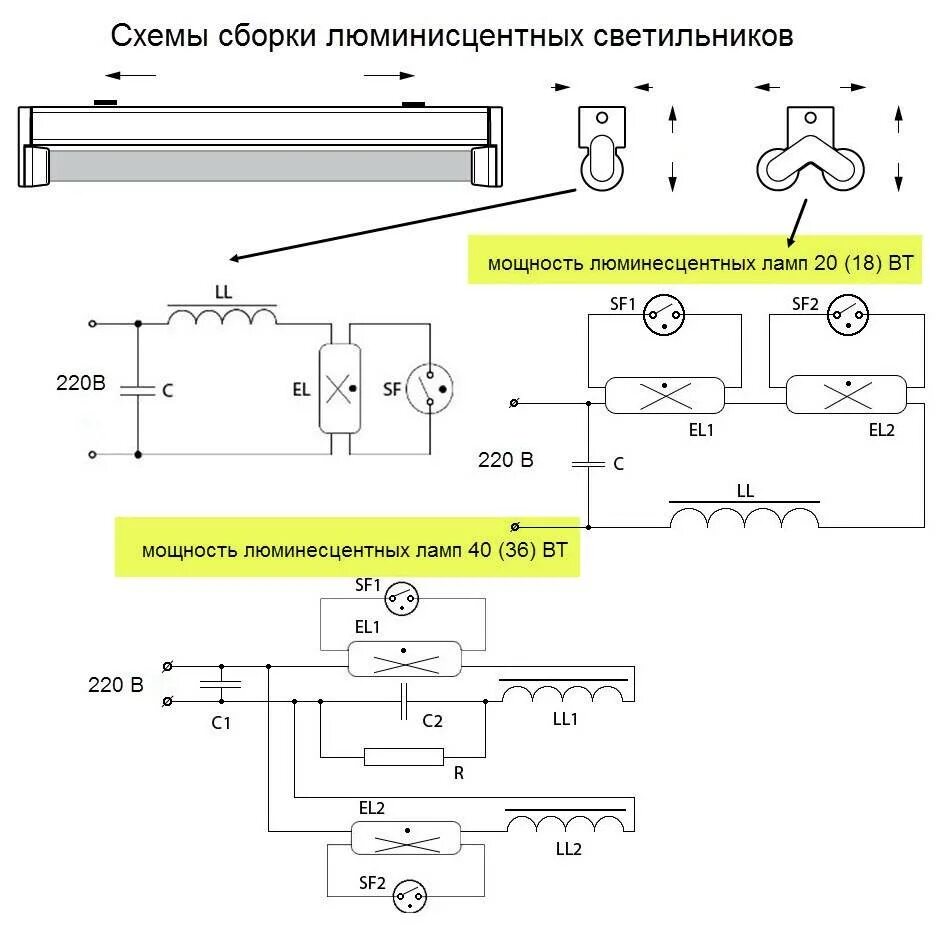 Схемы сборки люминисцентных светильников

мощность люминесцентных ламп 20 (18) ВТ

LL

220В

C

EL

SF

SF1

SF2

EL1

EL2

220 В

C

LL

мощность люминесцентных ламп 40 (36) ВТ

SF1

EL1

220 В

C1

C2

LL1

R

EL2

LL2

SF2