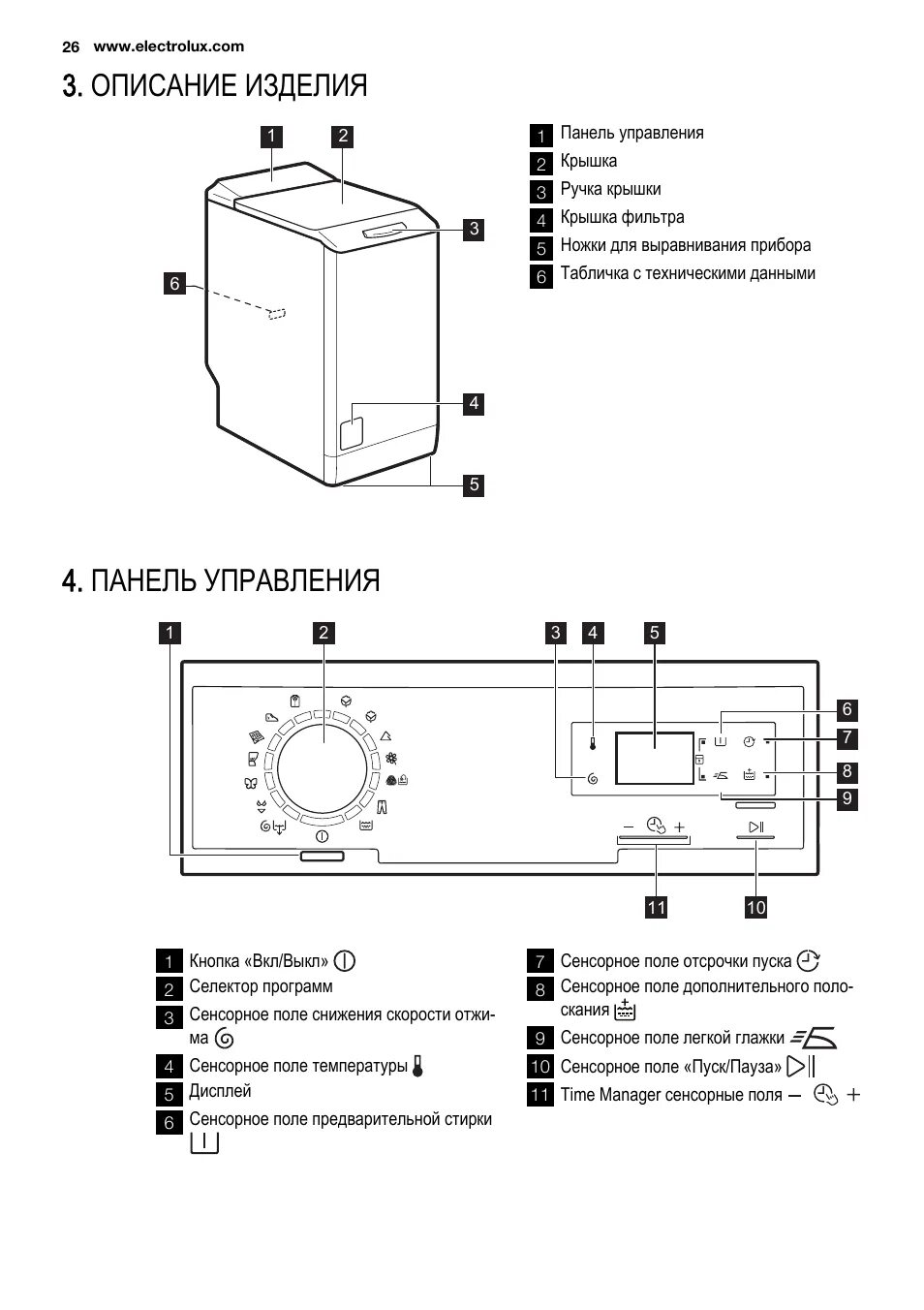 26 www.electrolux.com

3. ОПИСАНИЕ ИЗДЕЛИЯ

1 2 3 6 4 5

1 Панель управления
2 Крышка
3 Ручка крышки
4 Крышка фильтра
5 Ножки для выравнивания прибора
6 Табличка с техническими данными

4. ПАНЕЛЬ УПРАВЛЕНИЯ

1 2 3 4 5 6 7 8 9 11 10

1 Кнопка «Вкл/Выкл»
2 Селектор программ
3 Сенсорное поле снижения скорости отжима
4 Сенсорное поле температуры
5 Дисплей
6 Сенсорное поле предварительной стирки

7 Сенсорное поле отсрочки пуска
8 Сенсорное поле дополнительного полоскания
9 Сенсорное поле легкой глажки
10 Сенсорное поле «Пуск/Пауза»
11 Time Manager сенсорные поля — +